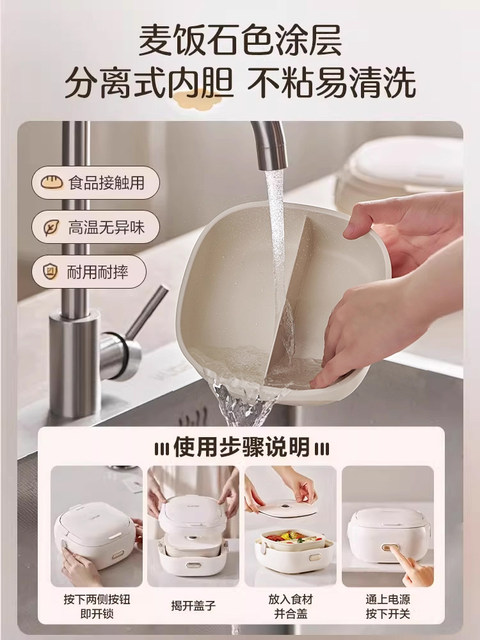 麦饭石色涂层
分离式内胆 不粘易清洗

食品接触用
高温无异味
耐用耐摔

使用步骤说明

按下两侧按钮即开锁

揭开盖子

放入食材并合盖

通上电源按下开关