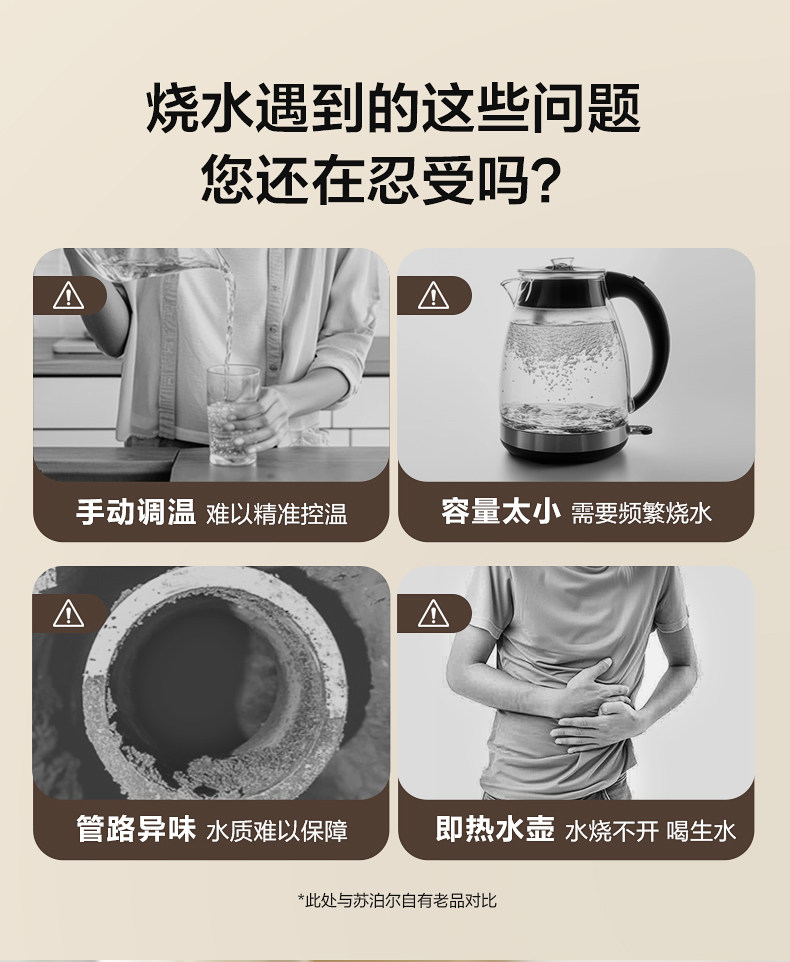 烧水遇到的这些问题
您还在忍受吗?

手动调温 难以精准控温

容量太小 需要频繁烧水

管路异味 水质难以保障

即热水壶 水烧不开 喝生水

*此处与苏泊尔自有老品对比