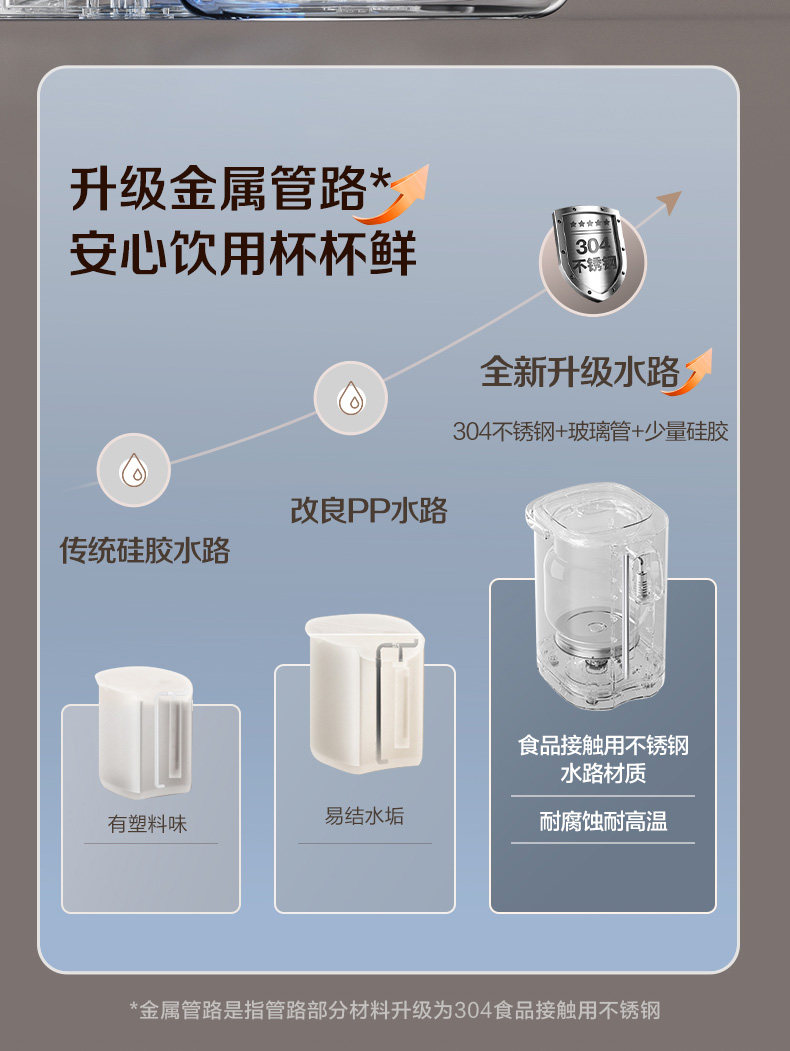 升级金属管路*
安心饮用杯杯鲜

304
不锈钢

全新升级水路

304不锈钢+玻璃管+少量硅胶

改良PP水路

传统硅胶水路

有塑料味

易结水垢

食品接触用不锈钢
水路材质

耐腐蚀耐高温

*金属管路是指管路部分材料升级为304食品接触用不锈钢