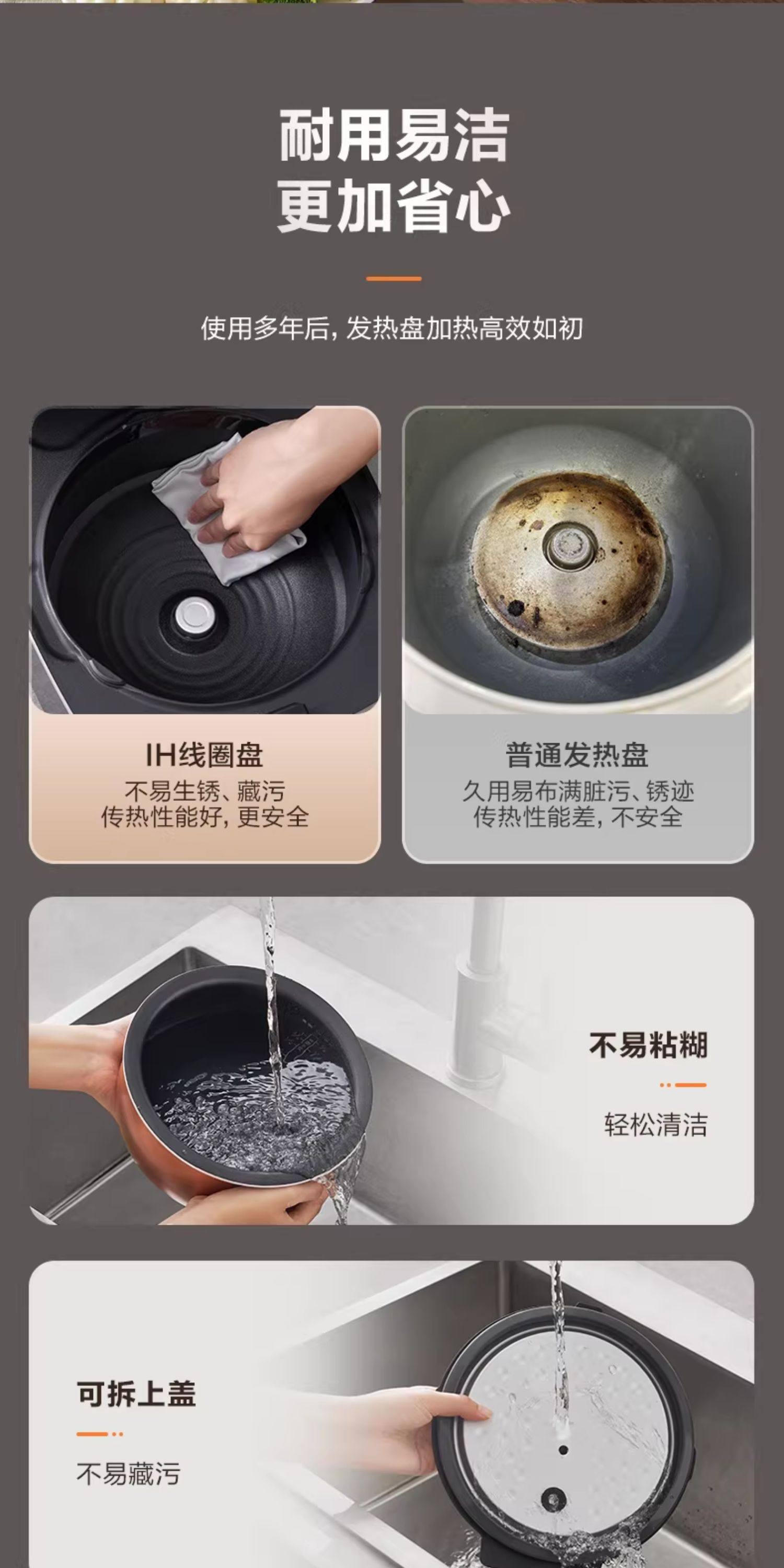 耐用易洁
更加省心

使用多年后，发热盘加热高效如初

IH线圈盘
不易生锈、藏污
传热性能好，更安全

普通发热盘
久用易布满脏污、锈迹
传热性能差，不安全

不易粘糊

轻松清洁

可拆上盖

不易藏污