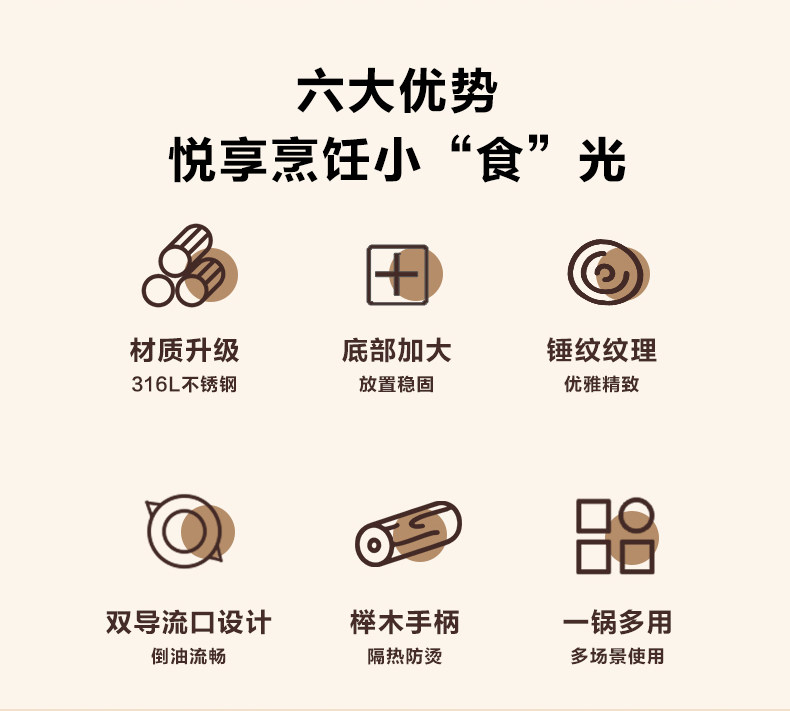 六大优势
悦享烹饪小“食”光

材质升级
316L不锈钢

底部加大
放置稳固

锤纹纹理
优雅精致

双导流口设计
倒油流畅

榉木手柄
隔热防烫

一锅多用
多场景使用