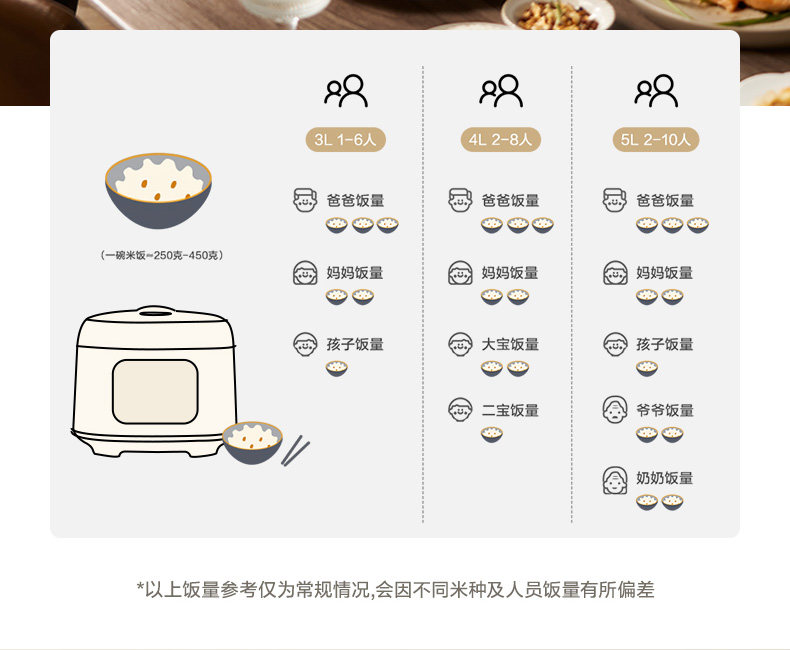 (一碗米饭≈250克-450克)

3L 1-6人

爸爸饭量

妈妈饭量

孩子饭量

4L 2-8人

爸爸饭量

妈妈饭量

大宝饭量

二宝饭量

5L 2-10人

爸爸饭量

妈妈饭量

孩子饭量

爷爷饭量

奶奶饭量

*以上饭量参考仅为常规情况,会因不同米种及人员饭量有所偏差