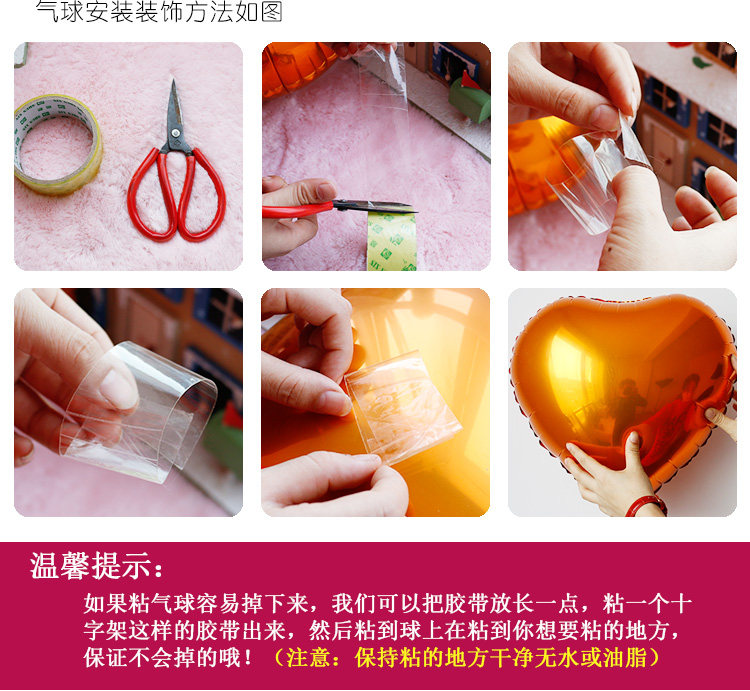 气球安装装饰方法如图

温馨提示：

如果粘气球容易掉下来，我们可以把胶带放长一点，粘一个十字架这样的胶带出来，然后粘到球上在粘到你想要粘的地方，保证不会掉的哦！（注意：保持粘的地方干净无水或油脂）