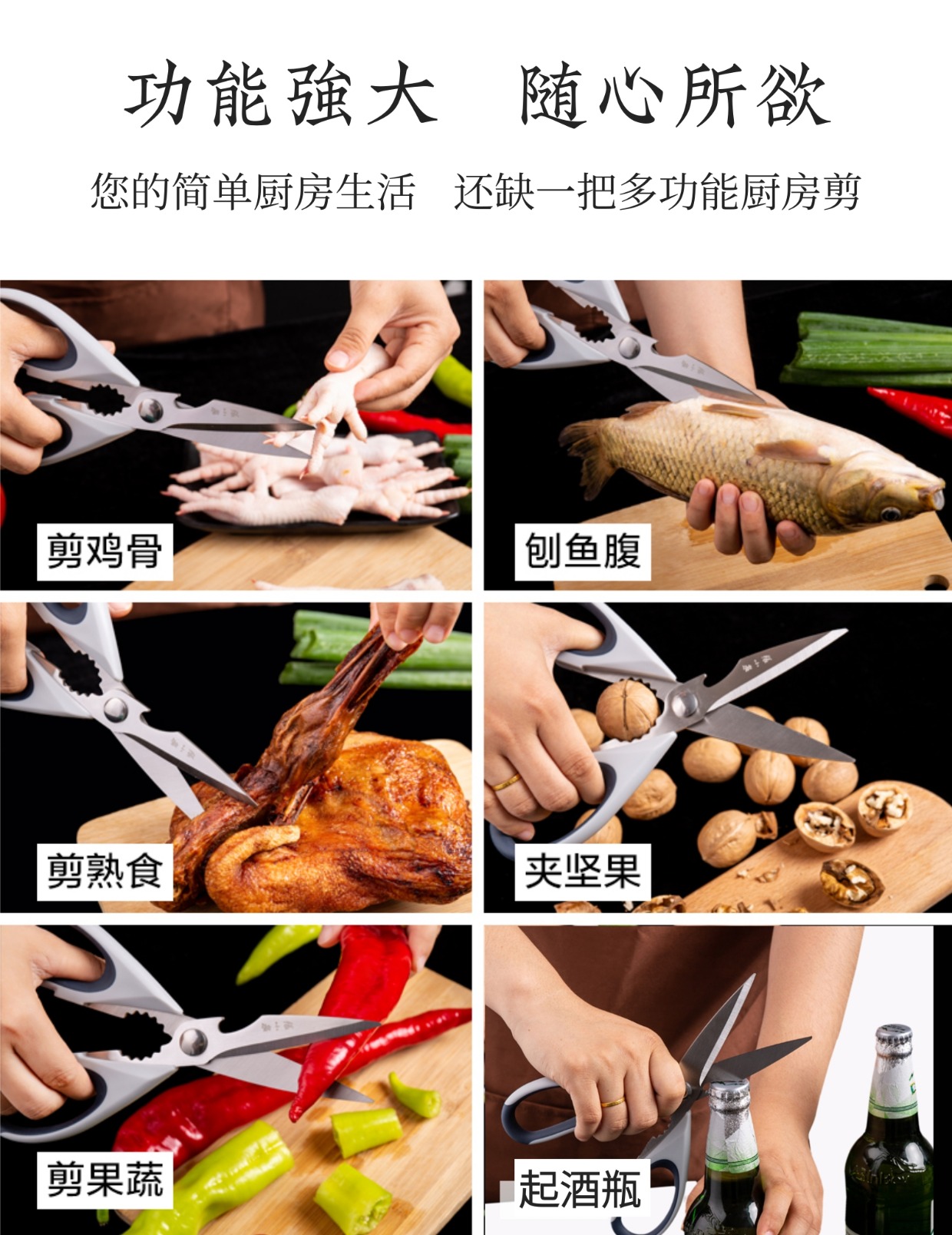 功能強大　随心所欲

您的简单厨房生活　还缺一把多功能厨房剪

剪鸡骨

刨鱼腹

剪熟食

夹坚果

剪果蔬

起酒瓶