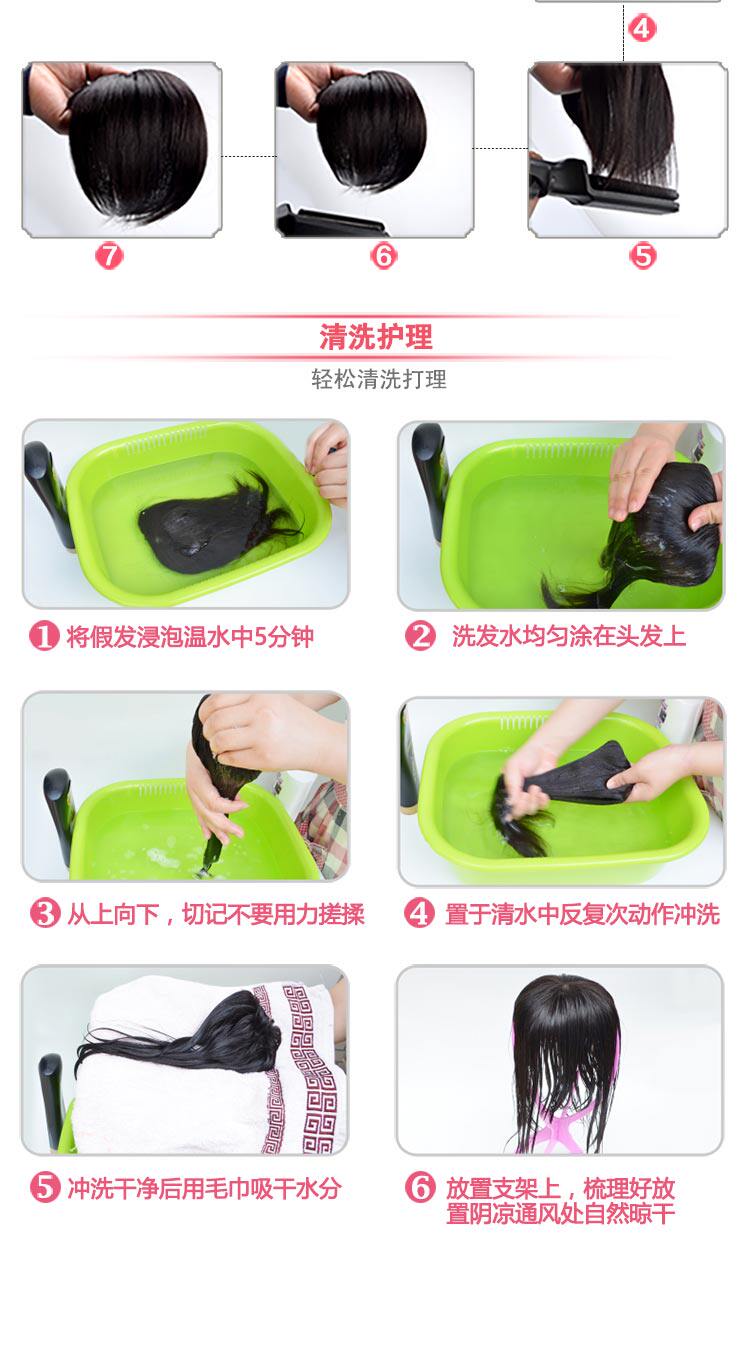 4

7

6

5

清洗护理

轻松清洗打理

1 将假发浸泡温水中5分钟

2 洗发水均匀涂在头发上

3 从上向下，切记不要用力搓揉

4 置于清水中反复次动作冲洗

5 冲洗干净后用毛巾吸干水分

6 放置支架上，梳理好放置阴凉通风处自然晾干