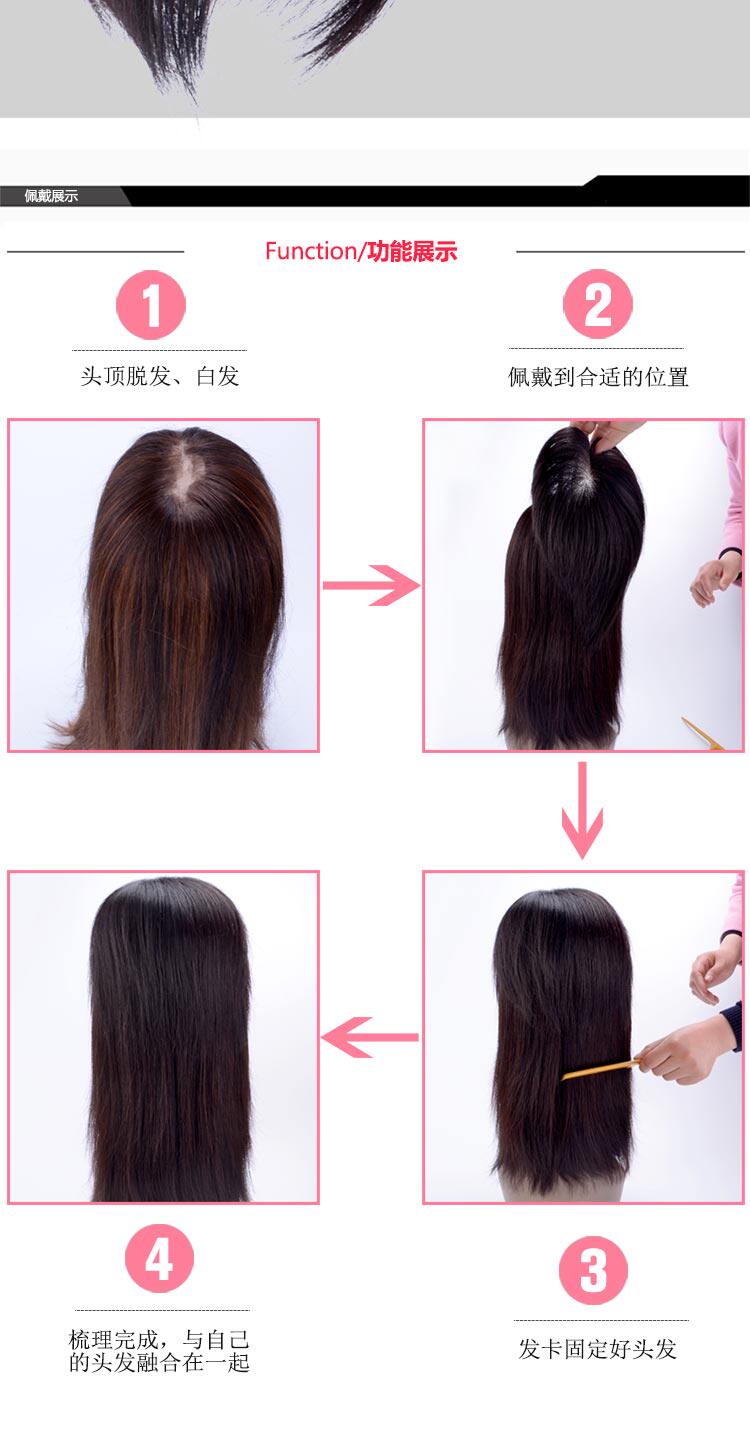 佩戴展示

Function/功能展示

1

头顶脱发、白发

2

佩戴到合适的位置

4

梳理完成，与自己的头发融合在一起

3

发卡固定好头发