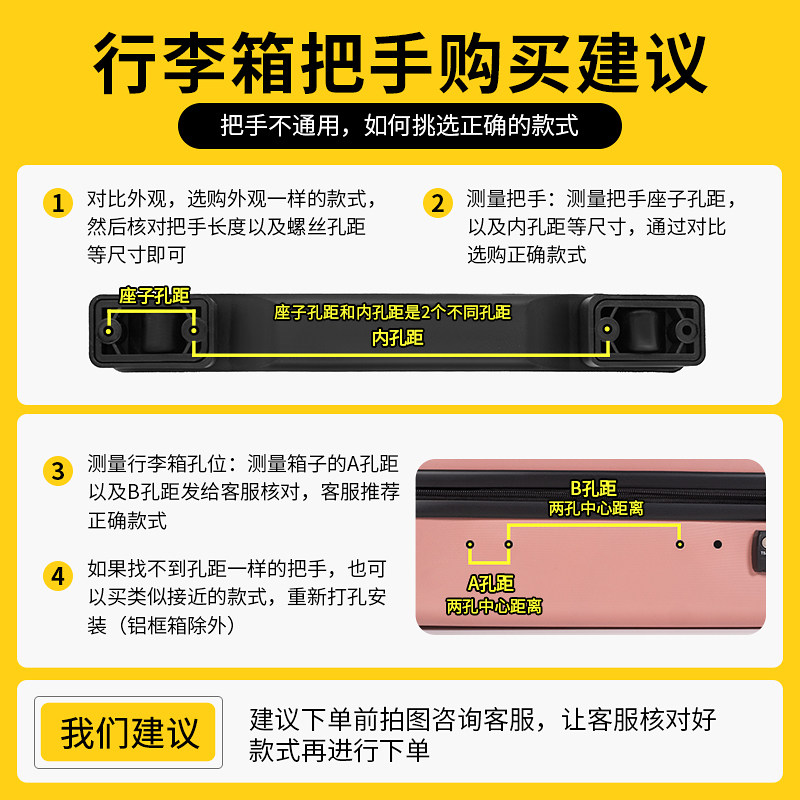 行李箱把手购买建议

把手不通用，如何挑选正确的款式

1 对比外观，选购外观一样的款式，然后核对把手长度以及螺丝孔距等尺寸即可

2 测量把手：测量把手座子孔距，以及内孔距等尺寸，通过对比选购正确款式

座子孔距

座子孔距和内孔距是2个不同孔距

内孔距

3 测量行李箱孔位：测量箱子的A孔距以及B孔距发给客服核对，客服推荐正确款式

4 如果找不到孔距一样的把手，也可以买类似接近的款式，重新打孔安装（铝框箱除外）

B孔距
两孔中心距离

A孔距
两孔中心距离

我们建议

建议下单前拍图咨询客服，让客服核对好款式再进行下单