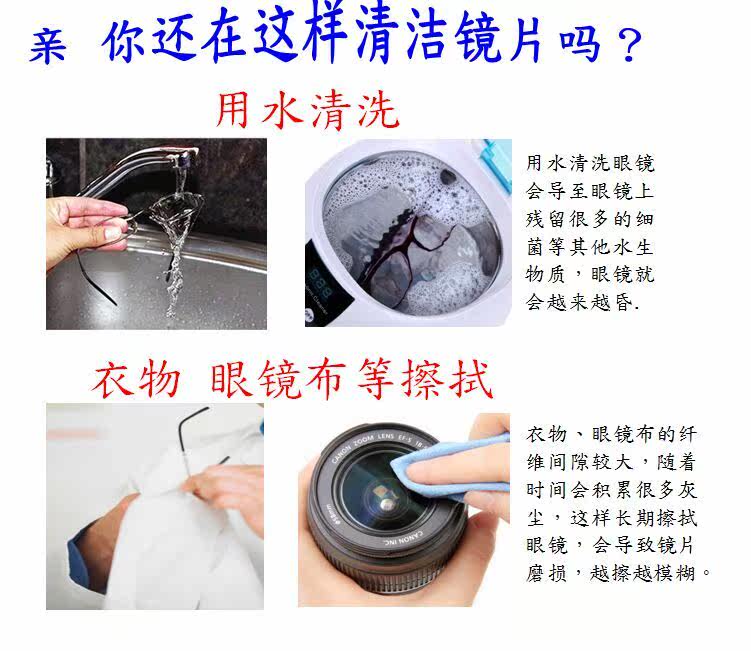 亲 你还在这样清洁镜片吗？

用水清洗

用水清洗眼镜会导至眼镜上残留很多的细菌等其他水生物质，眼镜就会越来越昏.

衣物 眼镜布等擦拭

衣物、眼镜布的纤维间隙较大，随着时间会积累很多灰尘，这样长期擦拭眼镜，会导致镜片磨损，越擦越模糊。

CANON ZOOM LENS EF-S 18

CANON INC