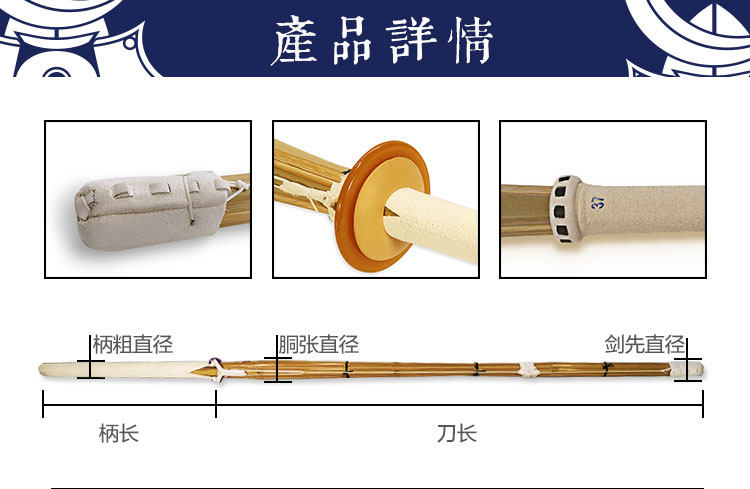 產品詳情

37

柄粗直径

胴张直径

剑先直径

柄长

刀长