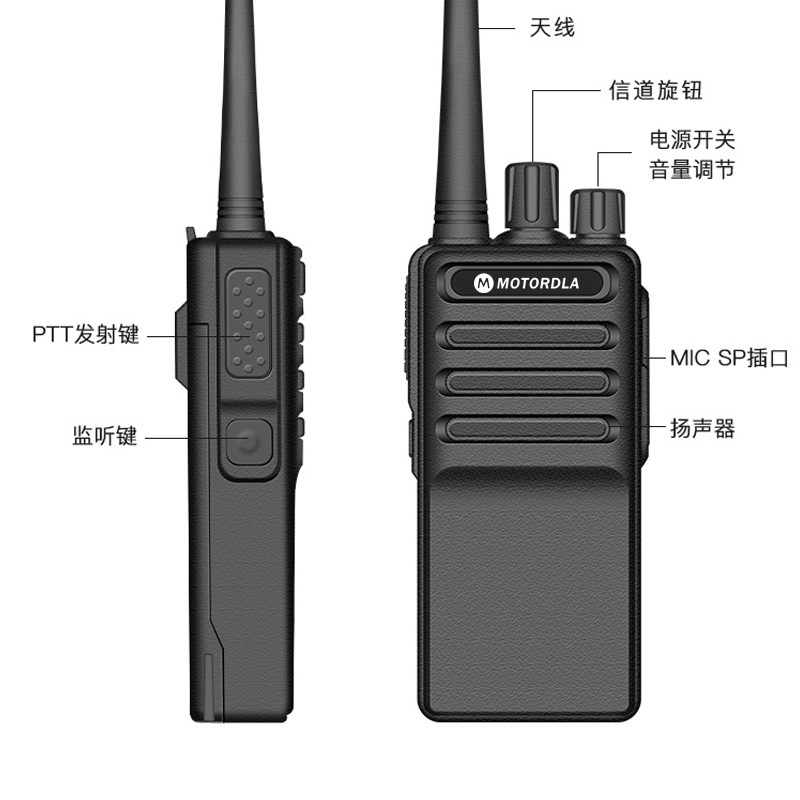 天线

信道旋钮

电源开关
音量调节

M MOTORDLA

PTT发射键

MIC SP插口

监听键

扬声器