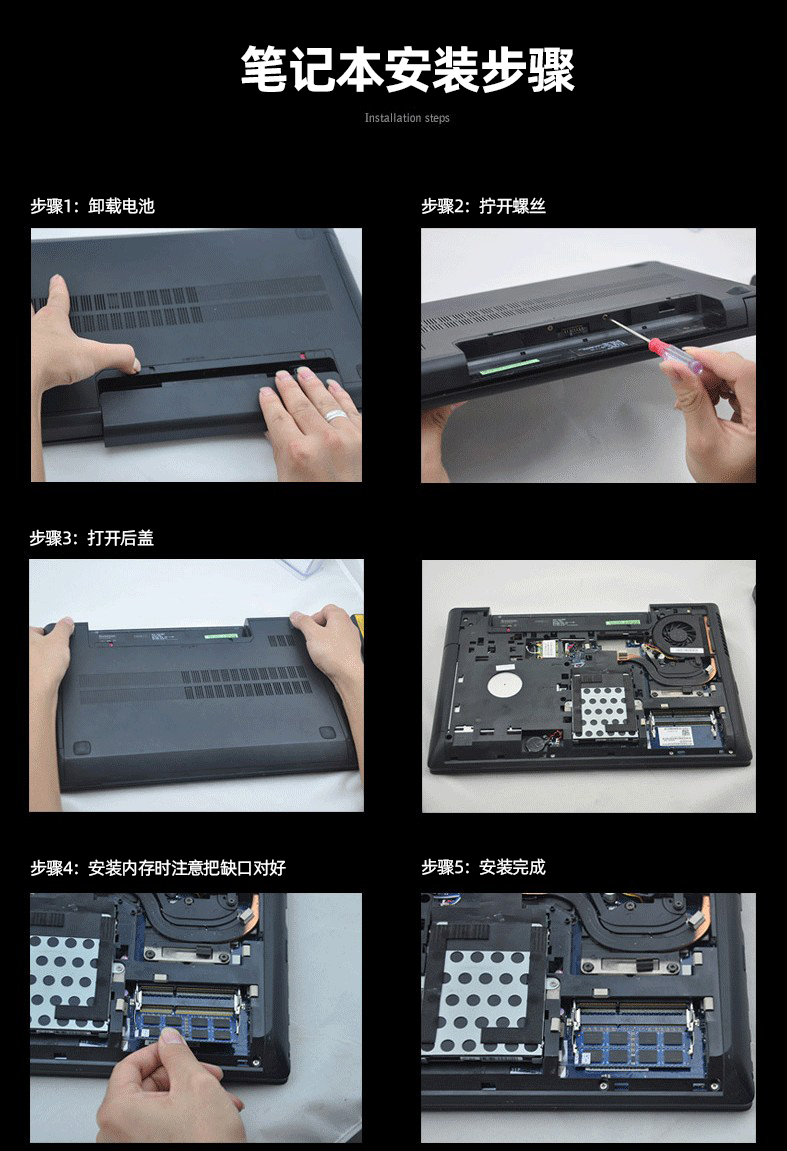 笔记本安装步骤

Installation steps

步骤1：卸载电池

步骤2：拧开螺丝

步骤3：打开后盖

步骤4：安装内存时注意把缺口对好

步骤5：安装完成