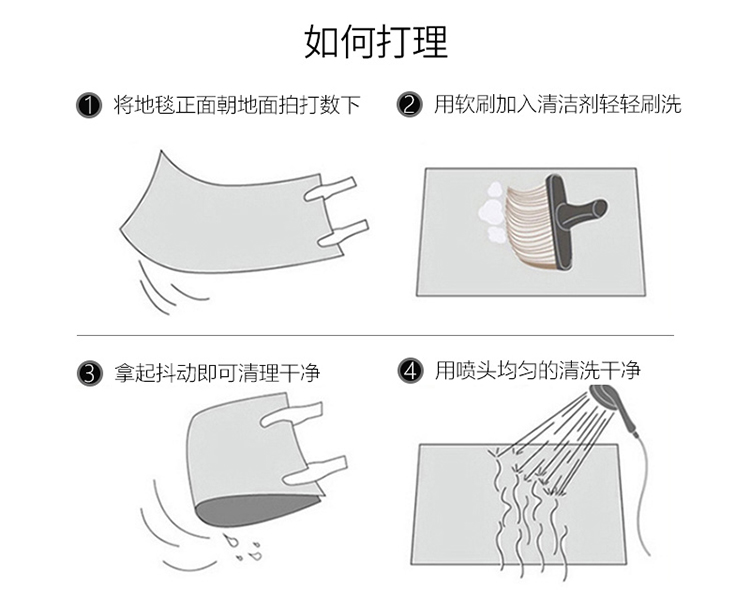 如何打理

1 将地毯正面朝地面拍打数下

2 用软刷加入清洁剂轻轻刷洗

3 拿起抖动即可清理干净

4 用喷头均匀的清洗干净