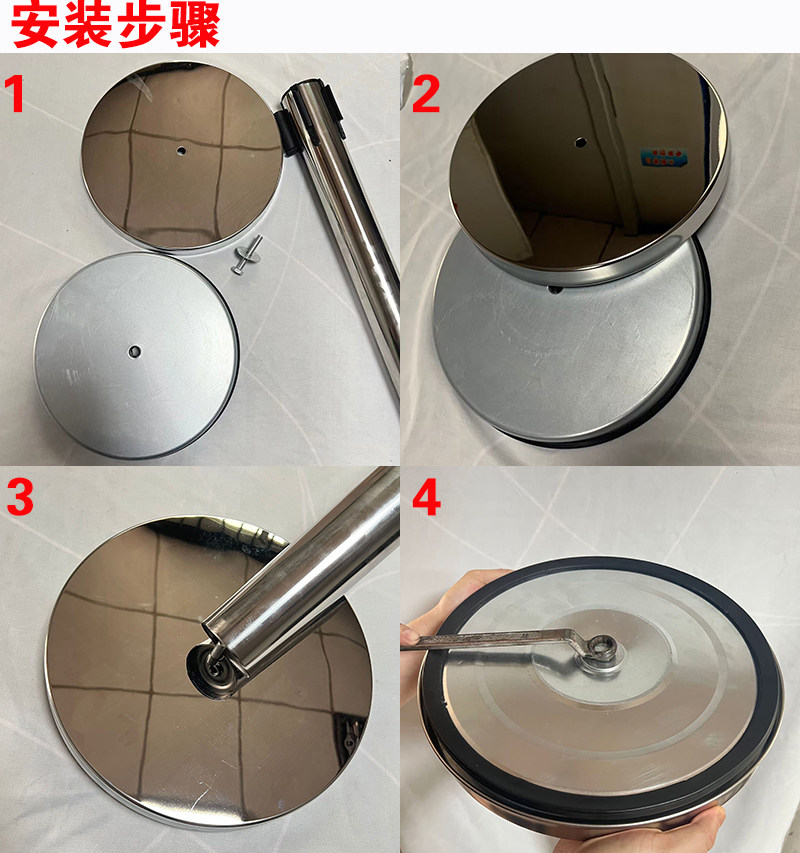 安装步骤

1

2

3

4