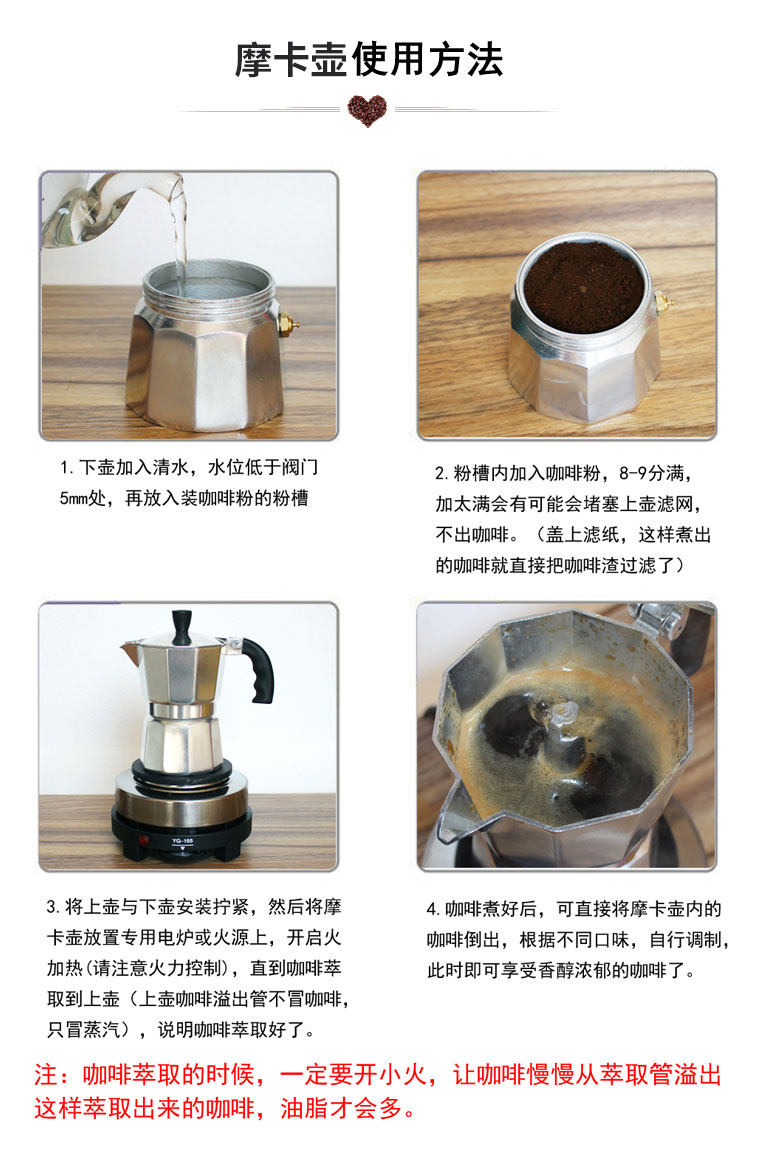 摩卡壶使用方法

1. 下壶加入清水，水位低于阀门5mm处，再放入装咖啡粉的粉槽

2. 粉槽内加入咖啡粉，8-9分满，加太满会有可能会堵塞上壶滤网，不出咖啡。（盖上滤纸，这样煮出的咖啡就直接把咖啡渣过滤了）

YQ-105

3. 将上壶与下壶安装拧紧，然后将摩卡壶放置专用电炉或火源上，开启火加热（请注意火力控制），直到咖啡萃取到上壶（上壶咖啡溢出管不冒咖啡，只冒蒸汽），说明咖啡萃取好了。

4. 咖啡煮好后，可直接将摩卡壶内的咖啡倒出，根据不同口味，自行调制，此时即可享受香醇浓郁的咖啡了。

注：咖啡萃取的时候，一定要开小火，让咖啡慢慢从萃取管溢出这样萃取出来的咖啡，油脂才会多。