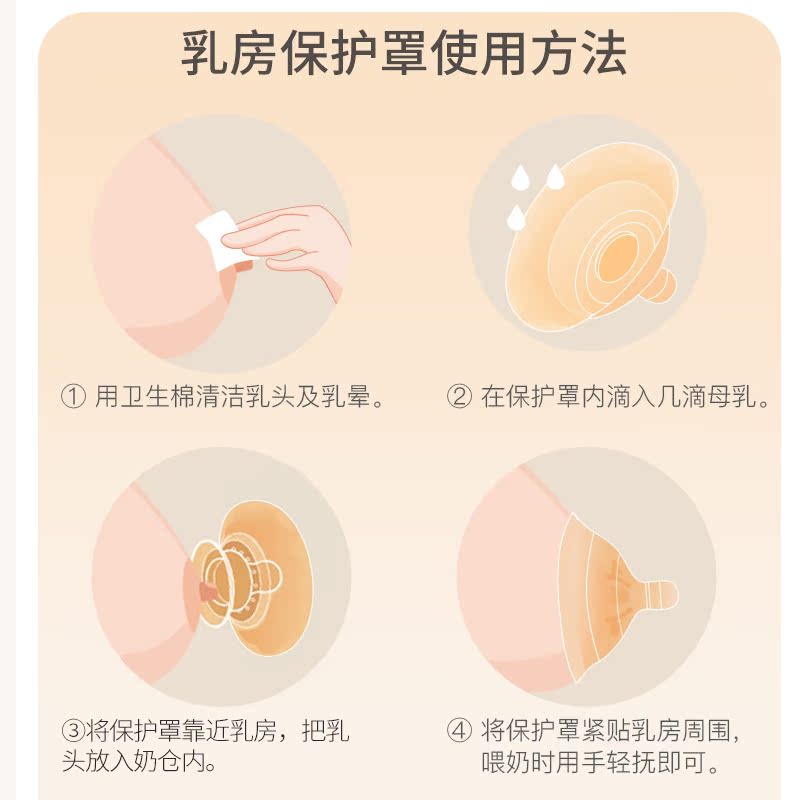 乳房保护罩使用方法

① 用卫生棉清洁乳头及乳晕。

② 在保护罩内滴入几滴母乳。

③将保护罩靠近乳房，把乳头放入奶仓内。

④ 将保护罩紧贴乳房周围，喂奶时用手轻抚即可。