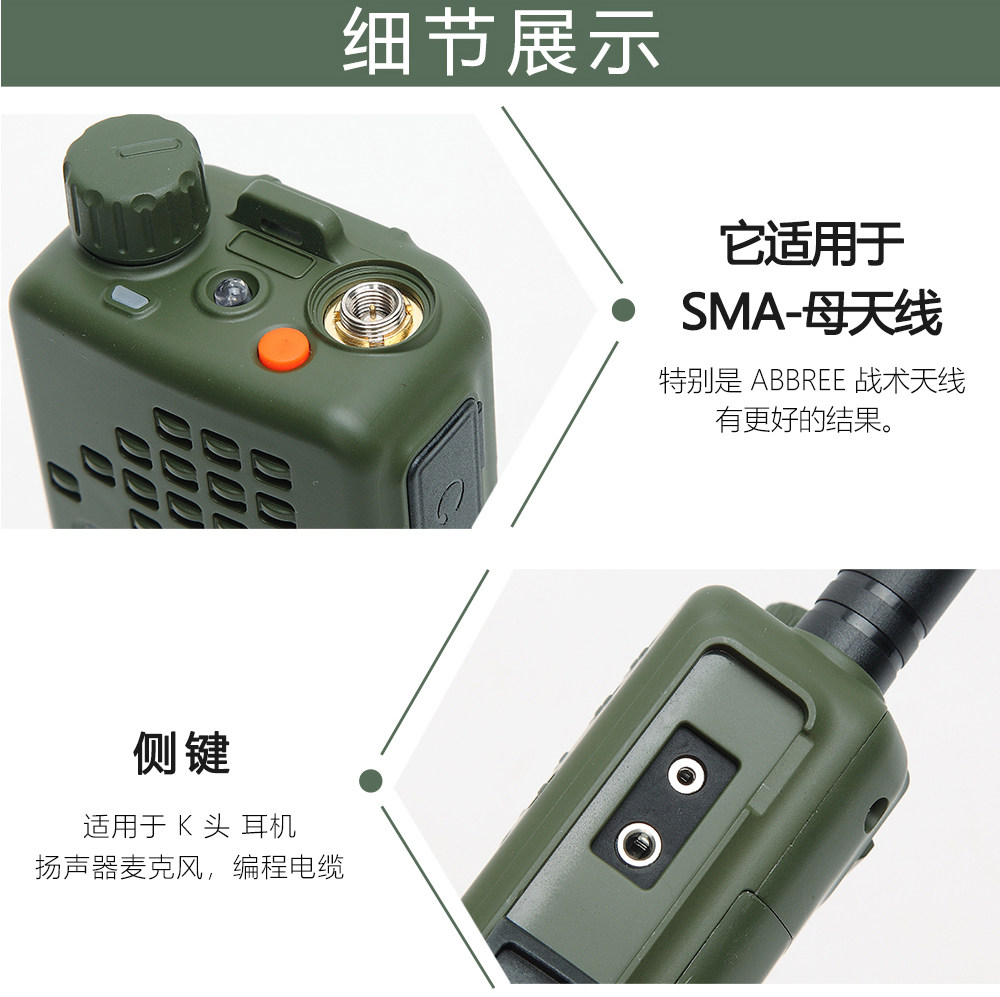 细节展示

它适用于
SMA-母天线

特别是 ABBREE 战术天线
有更好的结果。

侧键

适用于 K 头 耳机
扬声器麦克风，编程电缆