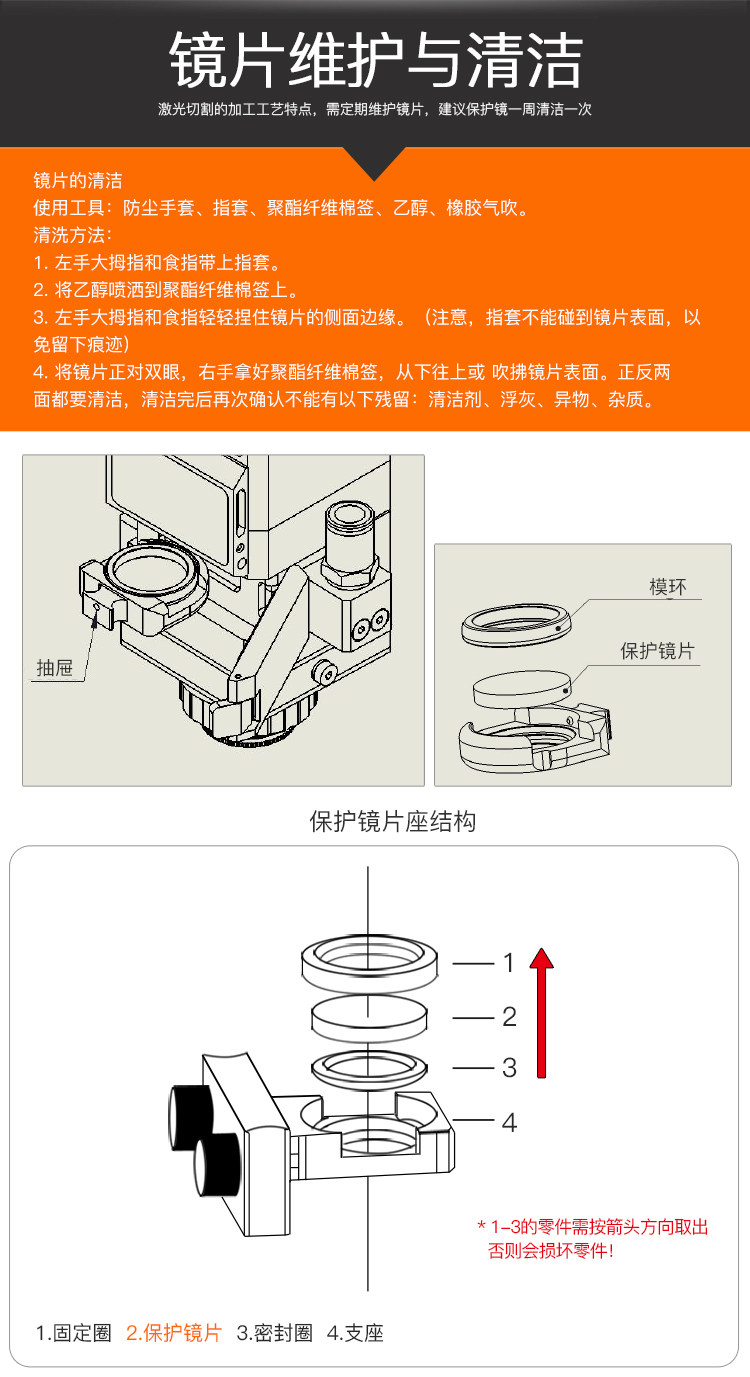 镜片维护与清洁

激光切割的加工工艺特点，需定期维护镜片，建议保护镜一周清洁一次

镜片的清洁
使用工具：防尘手套、指套、聚酯纤维棉签、乙醇、橡胶气吹。
清洗方法：
1.左手大拇指和食指带上指套。
2.将乙醇喷洒到聚酯纤维棉签上。
3.左手大拇指和食指轻轻捏住镜片的侧面边缘。（注意，指套不能碰到镜片表面，以免留下痕迹）
4.将镜片正对双眼，右手拿好聚酯纤维棉签，从下往上或 吹拂镜片表面。正反两面都要清洁，清洁完后再次确认不能有以下残留：清洁剂、浮灰、异物、杂质。

抽屉

模环

保护镜片

保护镜片座结构

1

2

3

4

* 1-3的零件需按箭头方向取出
否则会损坏零件！

1.固定圈 2.保护镜片 3.密封圈 4.支座