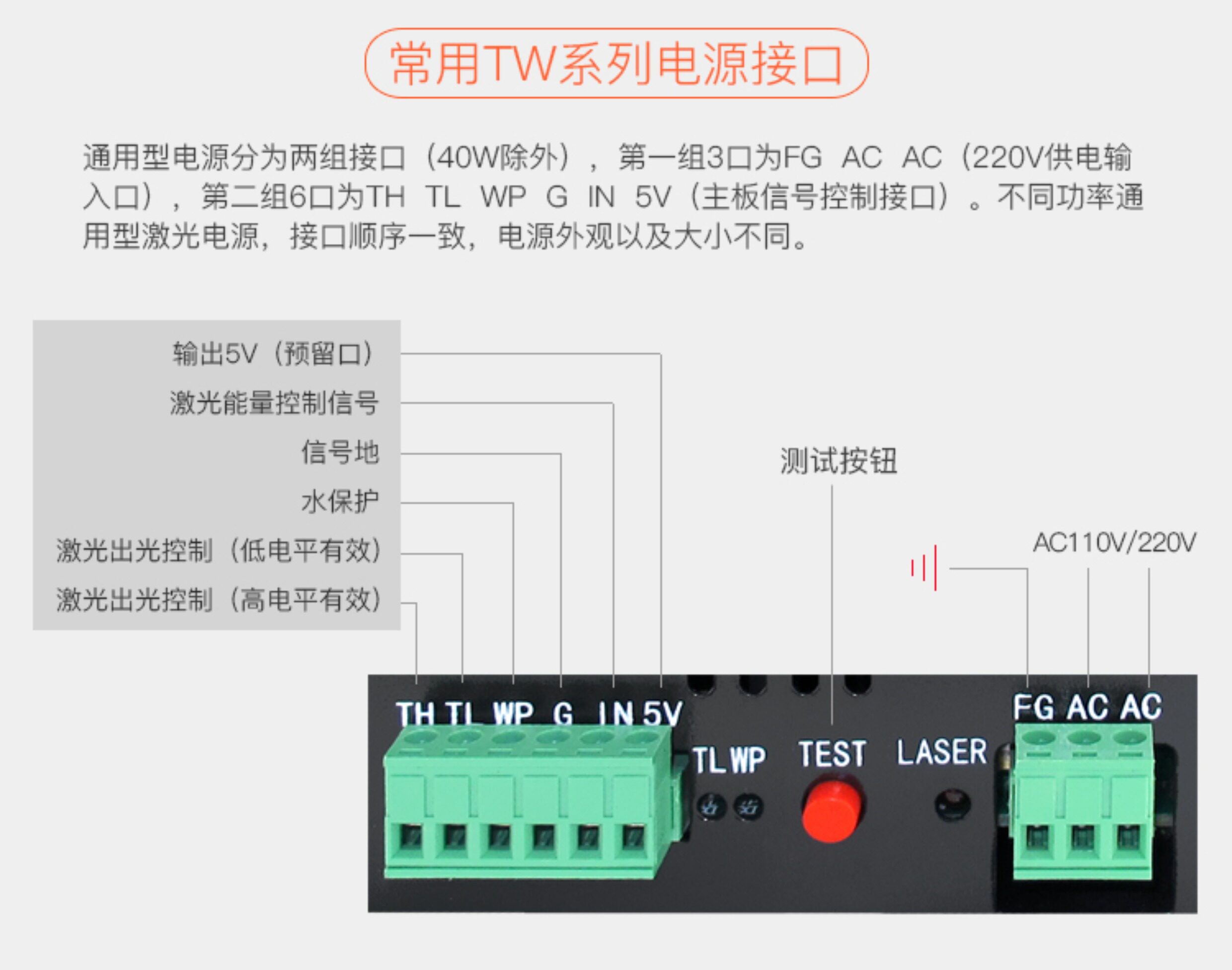 常用TW系列电源接口

通用型电源分为两组接口（40W除外），第一组3口为FG AC AC（220V供电输入口），第二组6口为TH TL WP G IN 5V（主板信号控制接口）。不同功率通用型激光电源，接口顺序一致，电源外观以及大小不同。

输出5V（预留口）
激光能量控制信号
信号地
水保护
激光出光控制（低电平有效）
激光出光控制（高电平有效）

测试按钮

AC110V/220V

TH TL WP G IN 5V
TL WP
TEST
LASER
FG AC AC