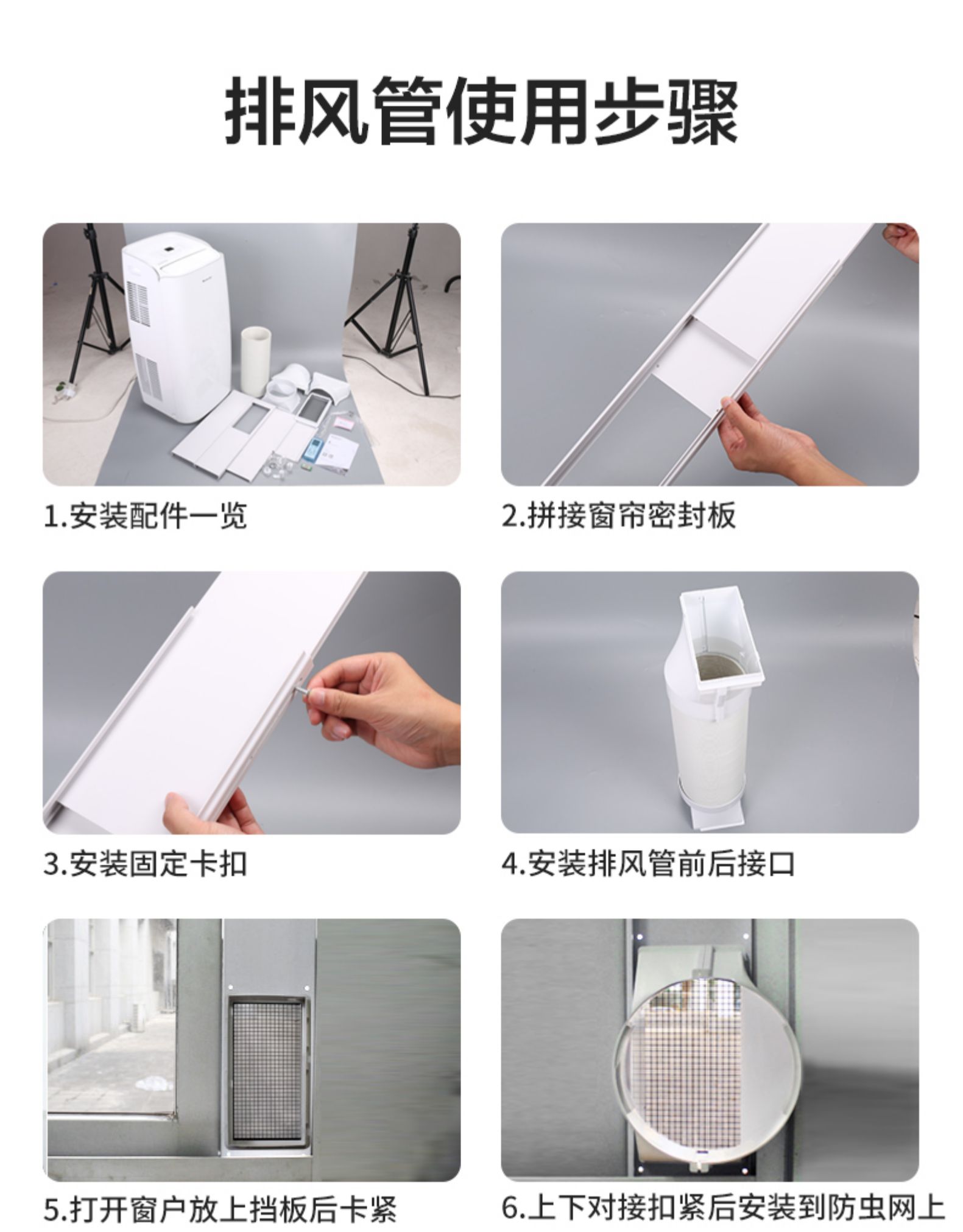 排风管使用步骤

1.安装配件一览

2.拼接窗帘密封板

3.安装固定卡扣

4.安装排风管前后接口

5.打开窗户放上挡板后卡紧

6.上下对接扣紧后安装到防虫网上