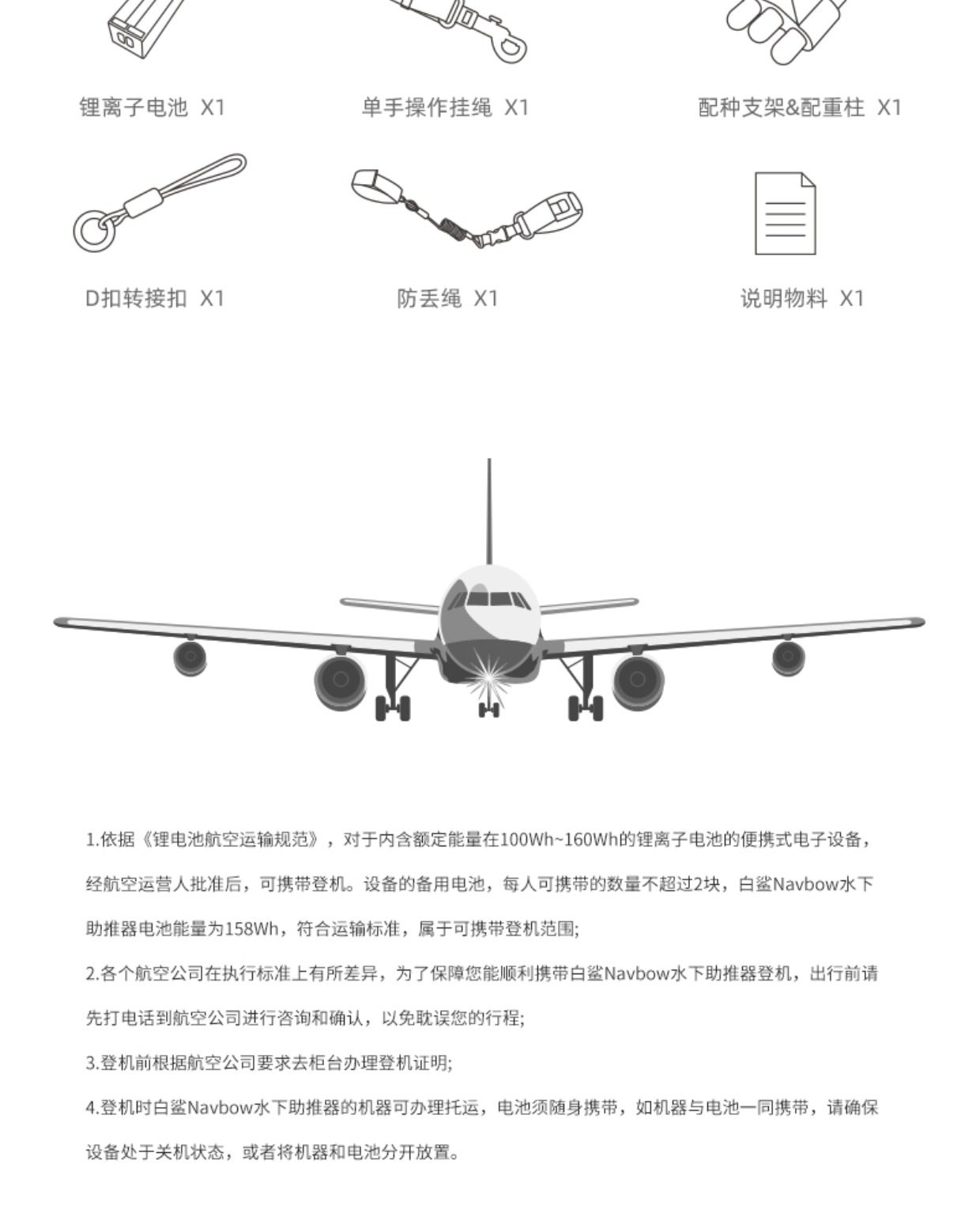 锂离子电池 X1

单手操作挂绳 X1

配种支架&配重柱 X1

D扣转接扣 X1

防丢绳 X1

说明物料 X1

1.依据《锂电池航空运输规范》，对于内含额定能量在100Wh~160Wh的锂离子电池的便携式电子设备，经航空运营人批准后，可携带登机。设备的备用电池，每人可携带的数量不超过2块，白鲨Navbow水下助推器电池能量为158Wh，符合运输标准，属于可携带登机范围;

2.各个航空公司在执行标准上有所差异，为了保障您能顺利携带白鲨Navbow水下助推器登机，出行前请先打电话到航空公司进行咨询和确认，以免耽误您的行程;

3.登机前根据航空公司要求去柜台办理登机证明;

4.登机时白鲨Navbow水下助推器的机器可办理托运，电池须随身携带，如机器与电池一同携带，请确保设备处于关机状态，或者将机器和电池分开放置。