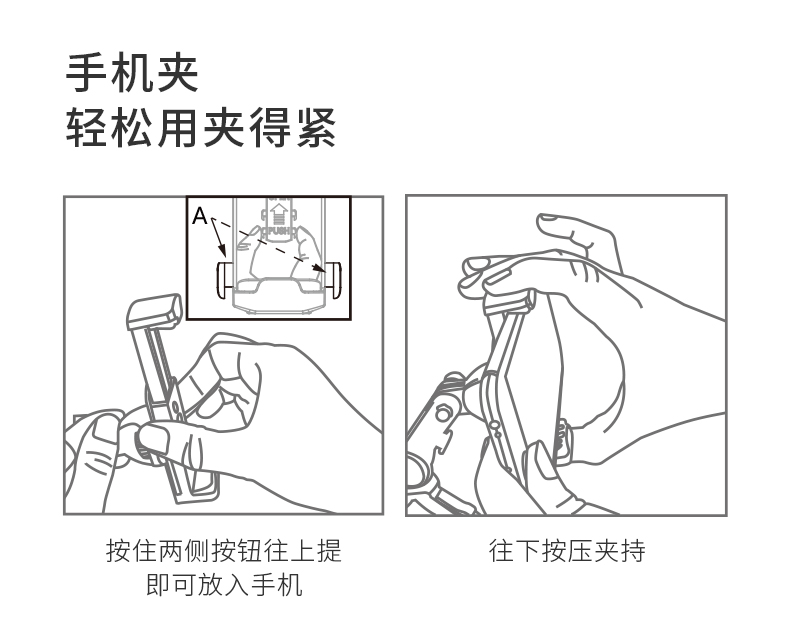 手机夹
轻松用夹得紧

A

PUSH

按住两侧按钮往上提
即可放入手机

往下按压夹持