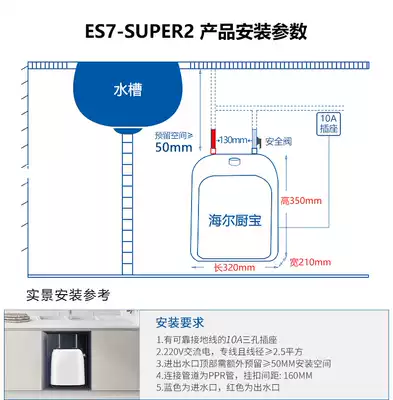 ES7-SUPER2 产品安装参数

水槽

预留空间≥
50mm

130mm

安全阀

10A
插座

高350mm

海尔厨宝

长320mm

宽210mm

实景安装参考

安装要求

1.有可靠接地线的10A三孔插座
2.220V交流电，专线且线径≥2.5平方
3.进出水口顶部需额外预留≥50MM安装空间
4.连接管道为PPR管，挂扣间距: 160MM
5.蓝色为进水口，红色为出水口