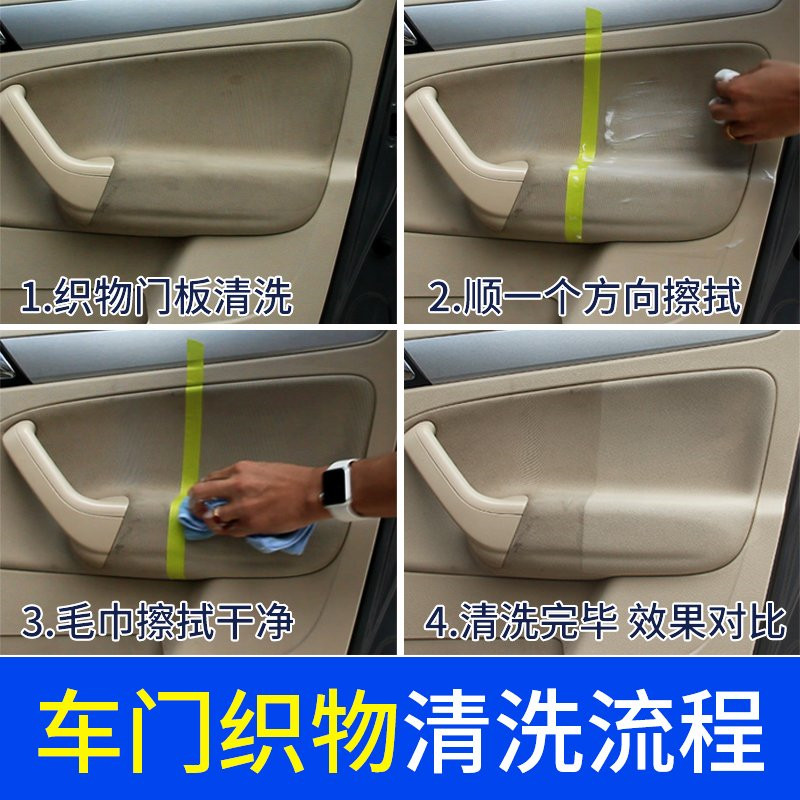 1.织物门板清洗

2.顺一个方向擦拭

3.毛巾擦拭干净

4.清洗完毕 效果对比

车门织物清洗流程