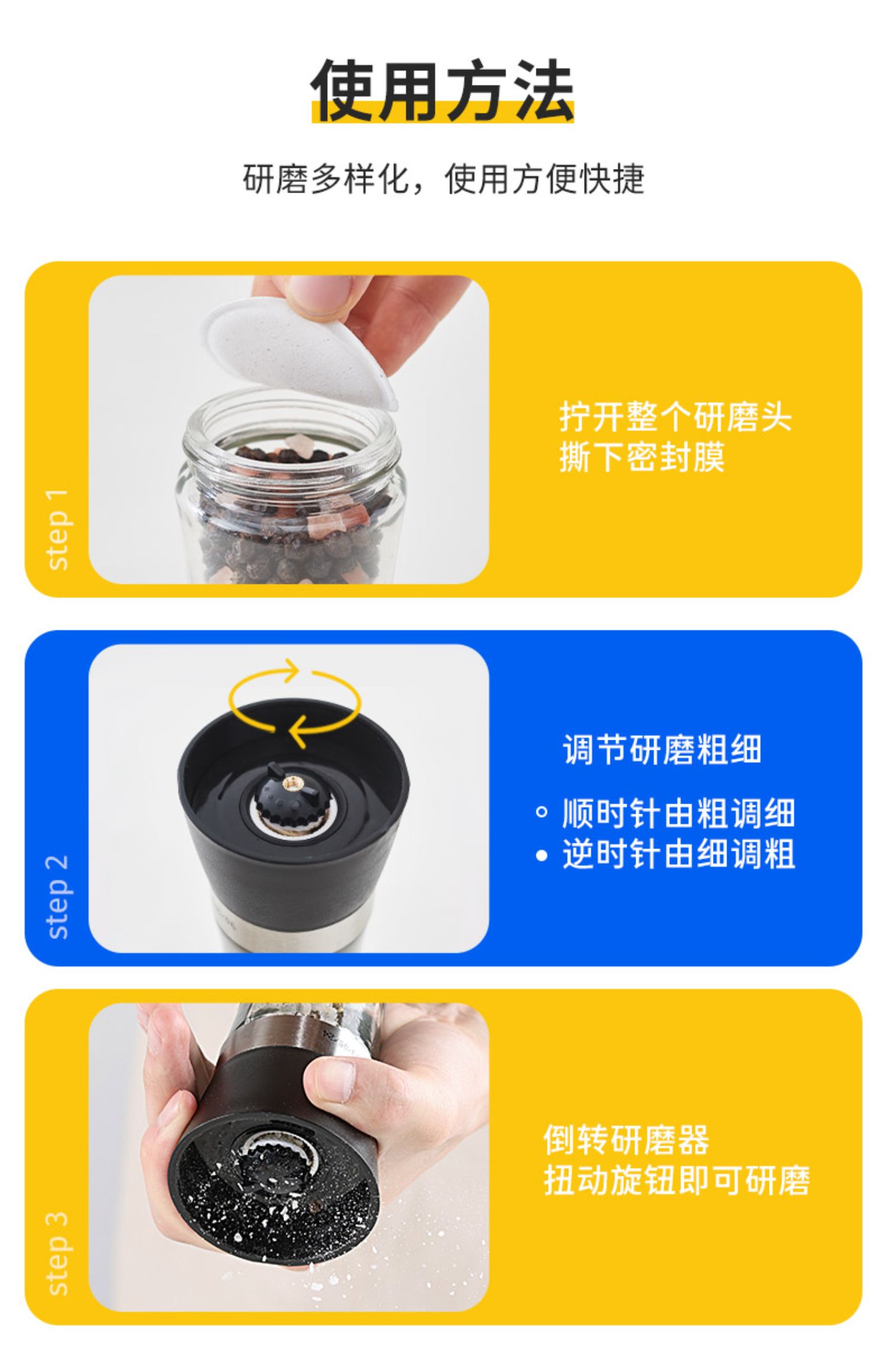 使用方法

研磨多样化，使用方便快捷

step 1

拧开整个研磨头
撕下密封膜

step 2

调节研磨粗细

◦ 顺时针由粗调细
• 逆时针由细调粗

step 3

倒转研磨器
扭动旋钮即可研磨