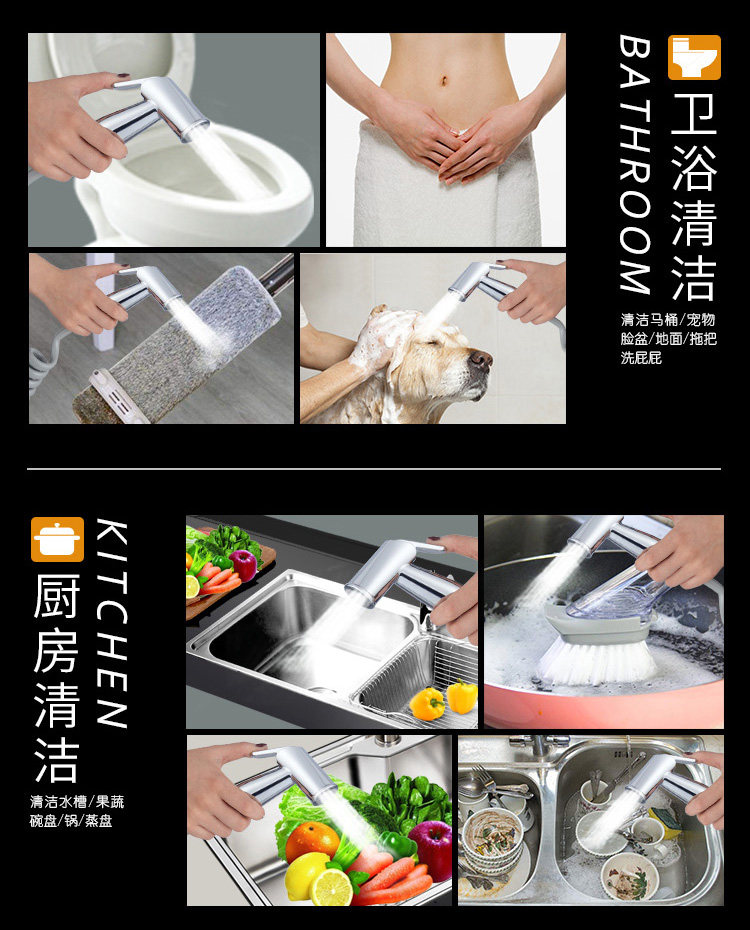 BATHROOM

卫浴清洁

清洁马桶/宠物
脸盆/地面/拖把
洗屁屁

KITCHEN

厨房清洁

清洁水槽/果蔬
碗盘/锅/蒸盘