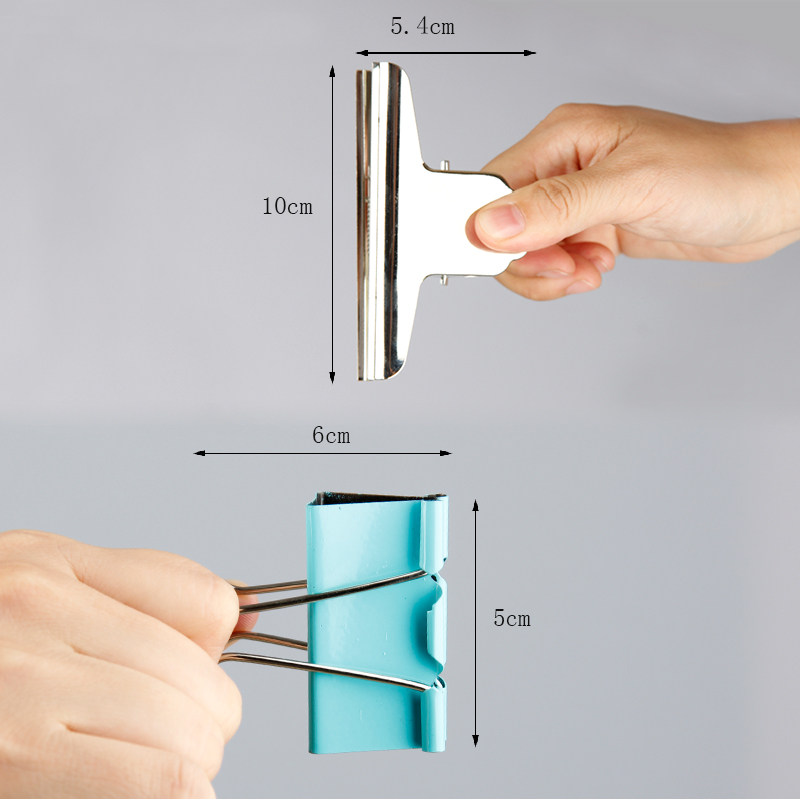 5.4cm

10cm

6cm

5cm