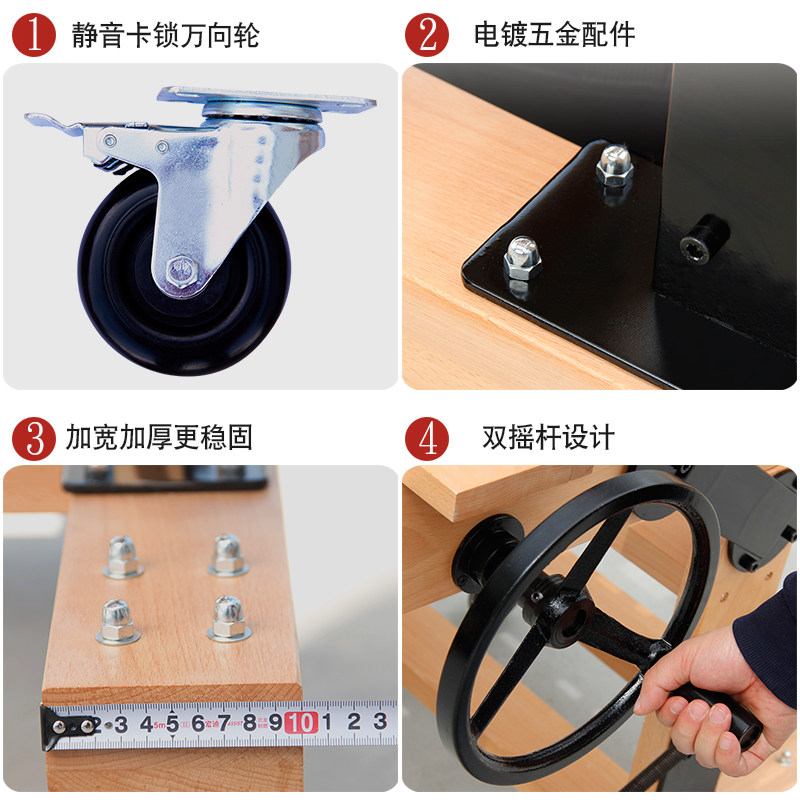 1 静音卡锁万向轮

2 电镀五金配件

3 加宽加厚更稳固

4 双摇杆设计

2 3 4 5 6 7 8 9 10 1 2 3