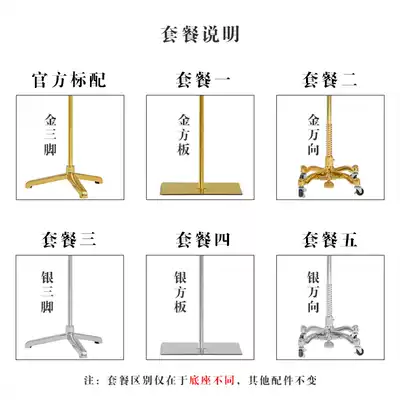 套餐说明

官方标配

金三脚

套餐一

金方板

套餐二

金万向

套餐三

银三脚

套餐四

银方板

套餐五

银万向

注：套餐区别仅在于底座不同，其他配件不变