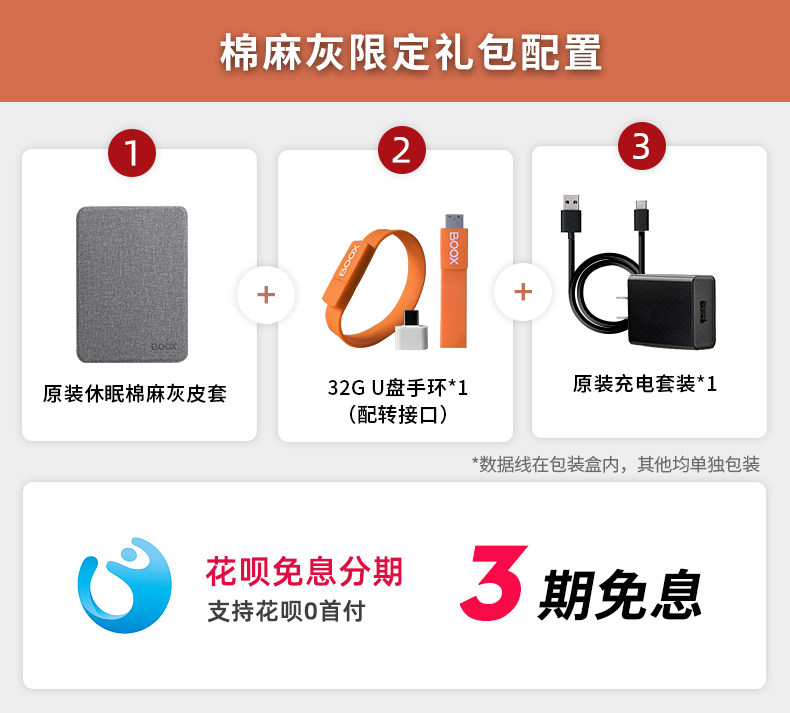 棉麻灰限定礼包配置

1

BOOX

原装休眠棉麻灰皮套

+

2

BOOX

BOOX

32G U盘手环*1
（配转接口）

+

3

原装充电套装*1

*数据线在包装盒内，其他均单独包装

花呗免息分期
支持花呗0首付

3 期免息