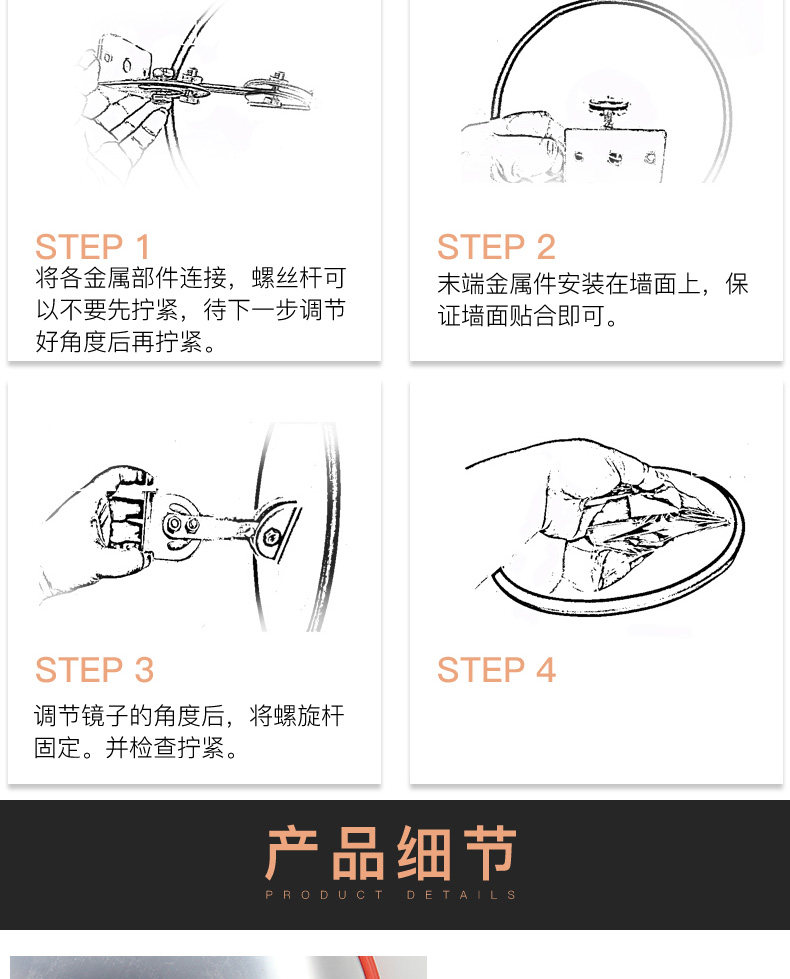 STEP 1
将各金属部件连接，螺丝杆可以不要先拧紧，待下一步调节好角度后再拧紧。

STEP 2
末端金属件安装在墙面上，保证墙面贴合即可。

STEP 3
调节镜子的角度后，将螺旋杆固定。并检查拧紧。

STEP 4

产品细节
PRODUCT DETAILS