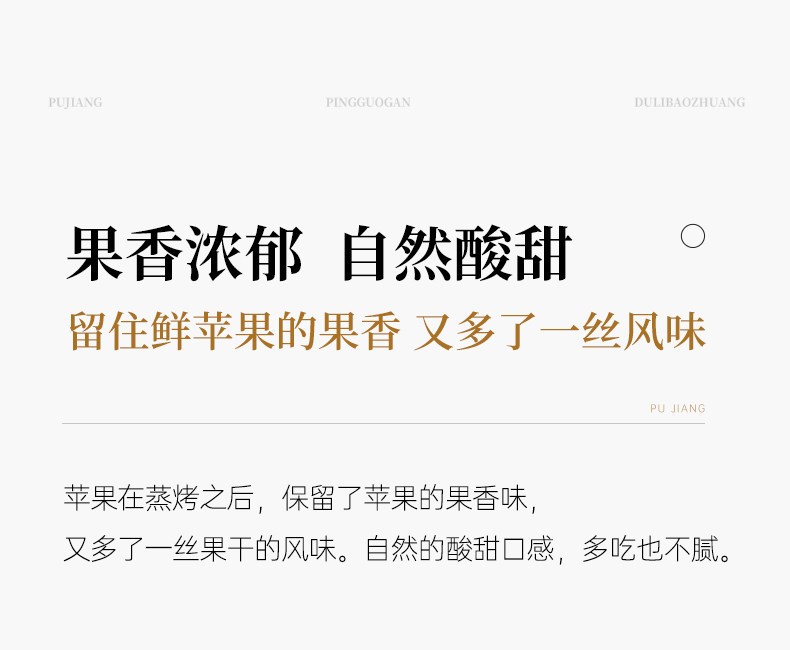 PUJIANG PINGGUOGAN DULIBAOZHUANG

果香浓郁 自然酸甜

留住鲜苹果的果香 又多了一丝风味

PU JIANG

苹果在蒸烤之后，保留了苹果的果香味，
又多了一丝果干的风味。自然的酸甜口感，多吃也不腻。