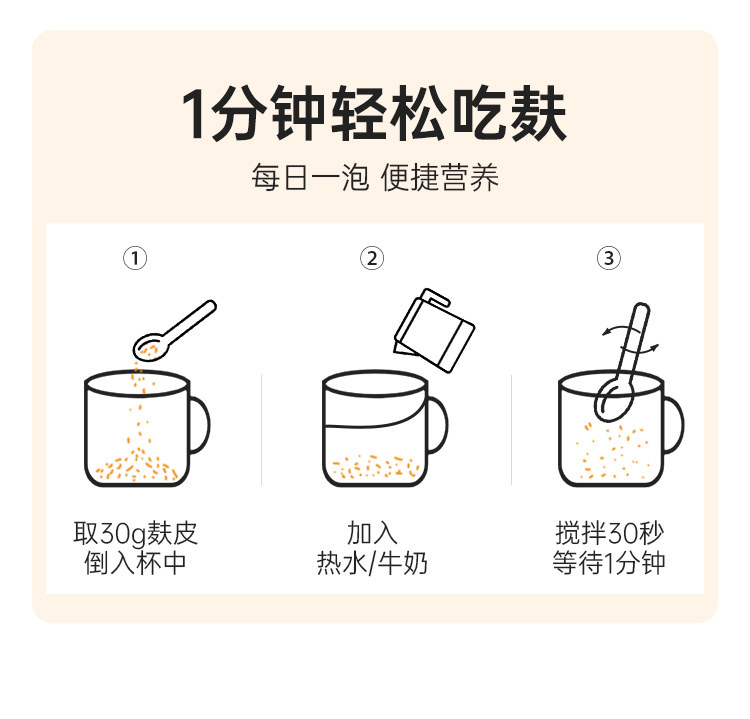 1分钟轻松吃麸

每日一泡 便捷营养

①

取30g麸皮
倒入杯中

②

加入
热水/牛奶

③

搅拌30秒
等待1分钟