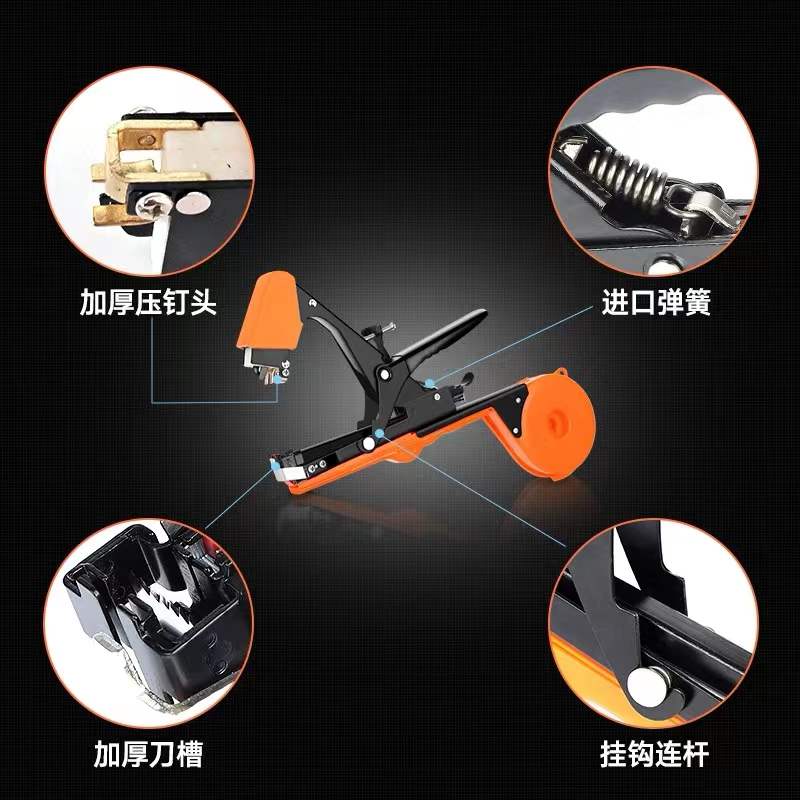 加厚压钉头

进口弹簧

加厚刀槽

挂钩连杆