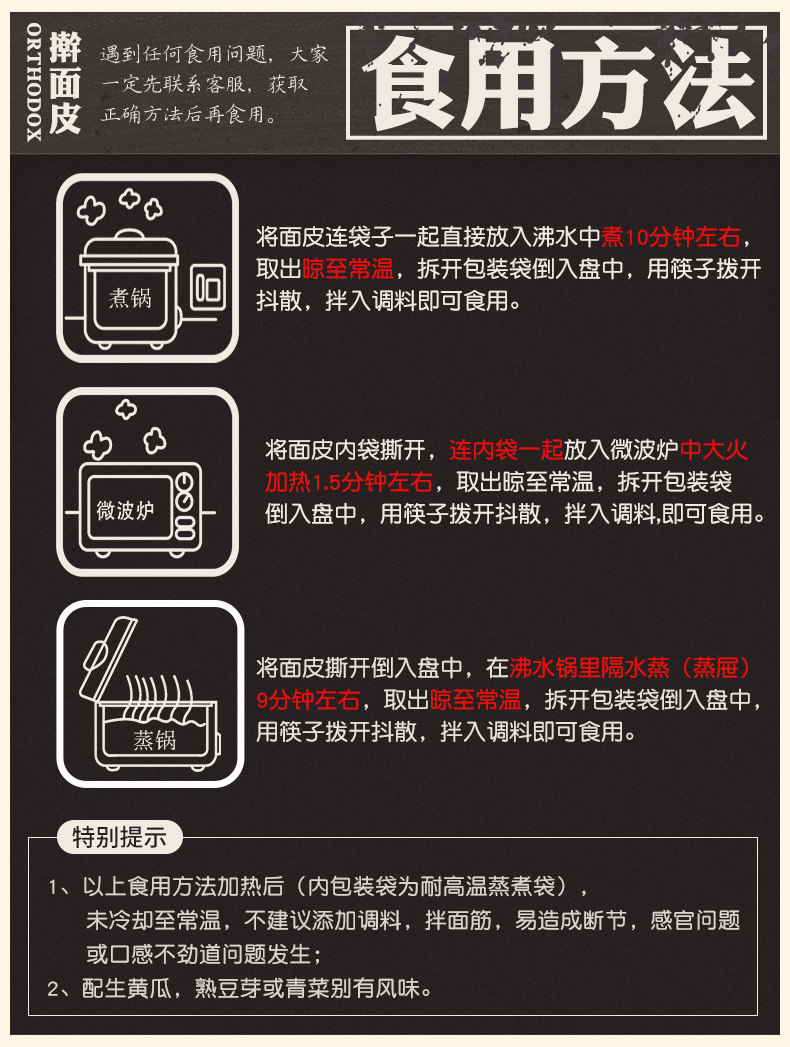 擀面皮
ORTHODOX

遇到任何食用问题，大家一定先联系客服，获取正确方法后再食用。

食用方法

煮锅

将面皮连袋子一起直接放入沸水中煮10分钟左右，取出晾至常温，拆开包装袋倒入盘中，用筷子拨开抖散，拌入调料即可食用。

微波炉

将面皮内袋撕开，连内袋一起放入微波炉中大火加热1.5分钟左右，取出晾至常温，拆开包装袋倒入盘中，用筷子拨开抖散，拌入调料,即可食用。

蒸锅

将面皮撕开倒入盘中，在沸水锅里隔水蒸（蒸屉）9分钟左右，取出晾至常温，拆开包装袋倒入盘中，用筷子拨开抖散，拌入调料即可食用。

特别提示

1、以上食用方法加热后（内包装袋为耐高温蒸煮袋），未冷却至常温，不建议添加调料，拌面筋，易造成断节，感官问题或口感不劲道问题发生；

2、配生黄瓜，熟豆芽或青菜别有风味。