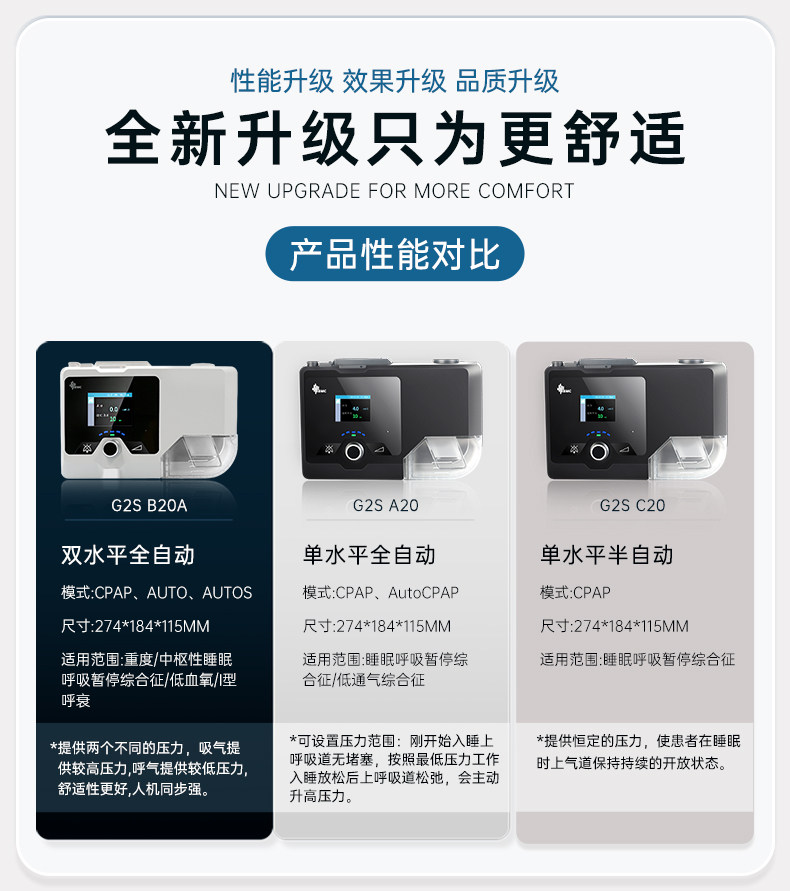 性能升级 效果升级 品质升级

全新升级只为更舒适

NEW UPGRADE FOR MORE COMFORT

产品性能对比

G2S B20A

双水平全自动

模式:CPAP、AUTO、AUTOS

尺寸:274*184*115MM

适用范围:重度/中枢性睡眠呼吸暂停综合征/低血氧/I型呼衰

*提供两个不同的压力，吸气提供较高压力,呼气提供较低压力,舒适性更好,人机同步强。

G2S A20

单水平全自动

模式:CPAP、AutoCPAP

尺寸:274*184*115MM

适用范围:睡眠呼吸暂停综合征/低通气综合征

*可设置压力范围：刚开始入睡上呼吸道无堵塞，按照最低压力工作入睡放松后上呼吸道松弛，会主动升高压力。

G2S C20

单水平半自动

模式:CPAP

尺寸:274*184*115MM

适用范围:睡眠呼吸暂停综合征

*提供恒定的压力，使患者在睡眠时上气道保持持续的开放状态。