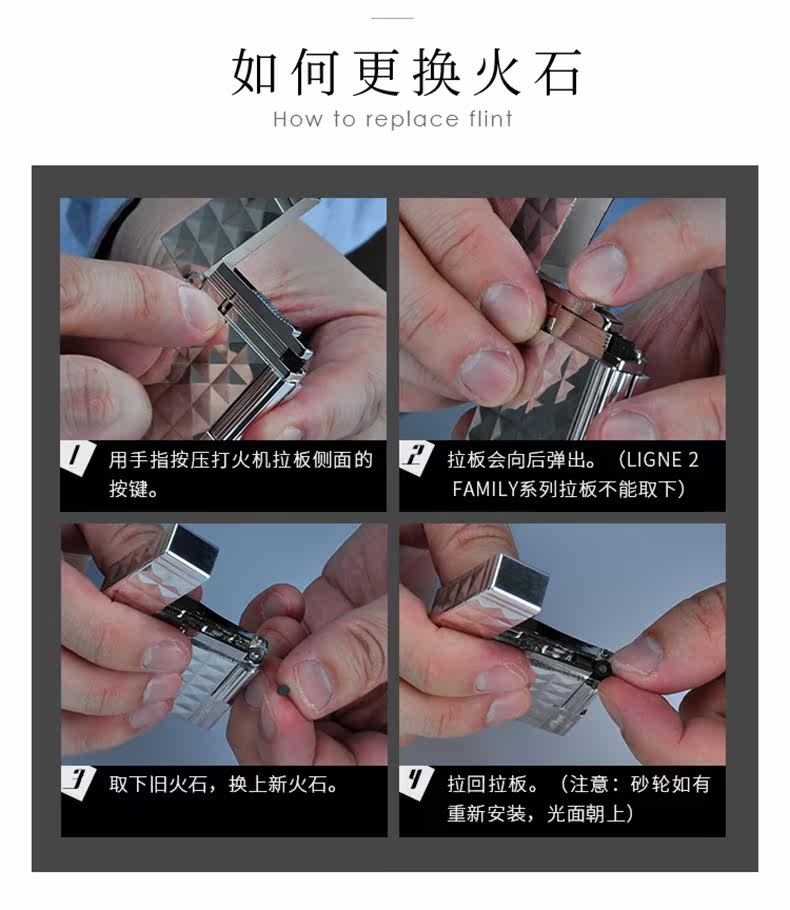 如何更换火石

How to replace flint

1 用手指按压打火机拉板侧面的按键。

2 拉板会向后弹出。（LIGNE 2 FAMILY系列拉板不能取下）

3 取下旧火石，换上新火石。

4 拉回拉板。（注意：砂轮如有重新安装，光面朝上）