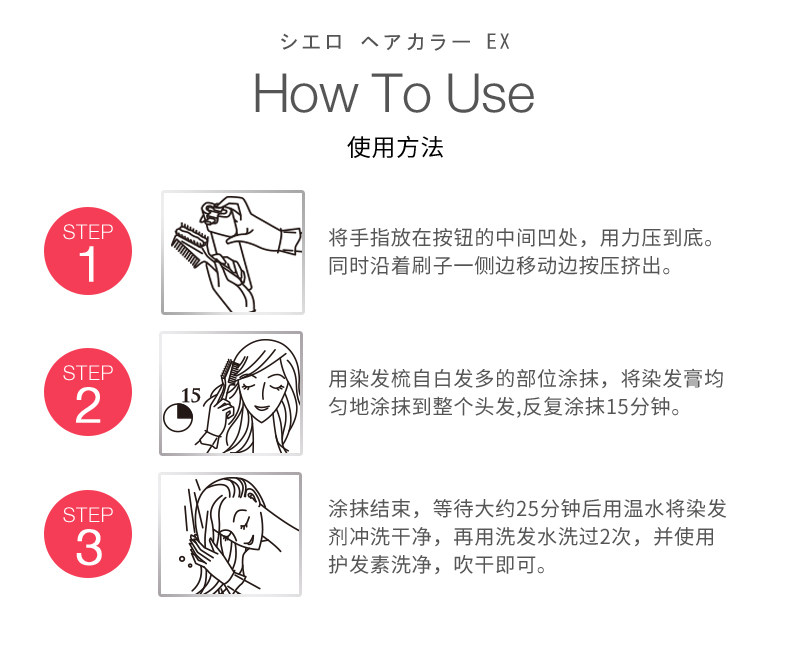 シエロ ヘアカラー EX

How To Use

使用方法

STEP
1

将手指放在按钮的中间凹处，用力压到底。同时沿着刷子一侧边移动边按压挤出。

STEP
2

15

用染发梳自白发多的部位涂抹，将染发膏均匀地涂抹到整个头发,反复涂抹15分钟。

STEP
3

涂抹结束，等待大约25分钟后用温水将染发剂冲洗干净，再用洗发水洗过2次，并使用护发素洗净，吹干即可。