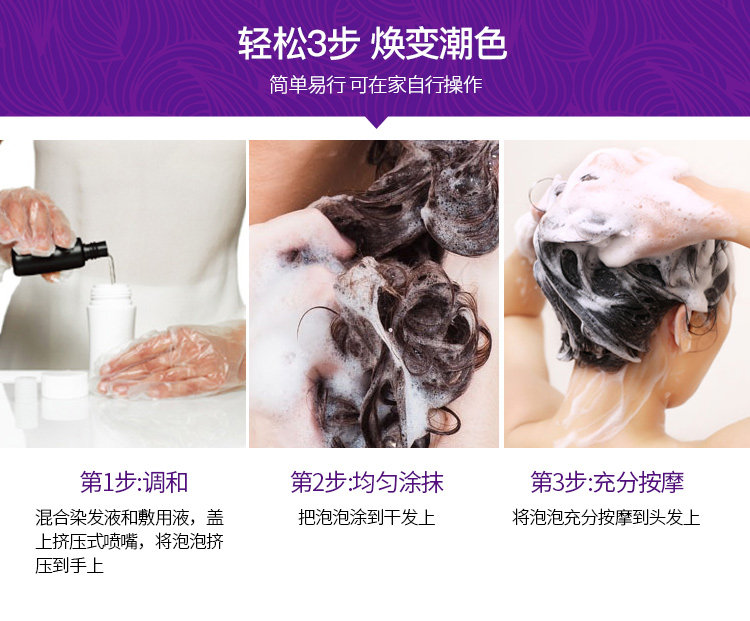 轻松3步 焕变潮色

简单易行 可在家自行操作

第1步:调和

混合染发液和敷用液，盖上挤压式喷嘴，将泡泡挤压到手上

第2步:均匀涂抹

把泡泡涂到干发上

第3步:充分按摩

将泡泡充分按摩到头发上