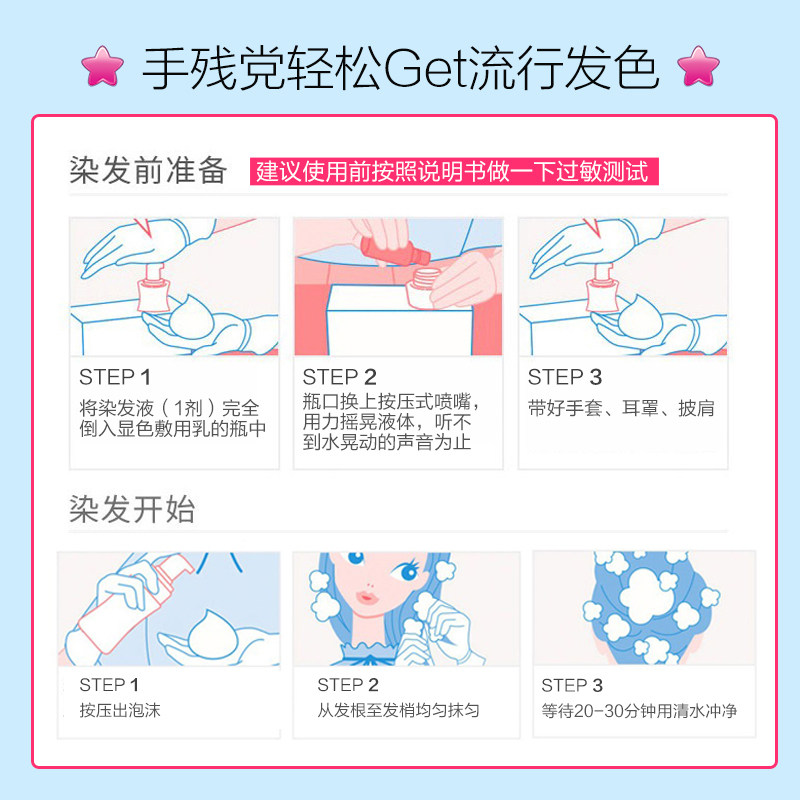 手残党轻松Get流行发色

染发前准备 建议使用前按照说明书做一下过敏测试

STEP 1
将染发液（1剂）完全倒入显色敷用乳的瓶中

STEP 2
瓶口换上按压式喷嘴，用力摇晃液体，听不到水晃动的声音为止

STEP 3
带好手套、耳罩、披肩

染发开始

STEP 1
按压出泡沫

STEP 2
从发根至发梢均匀抹匀

STEP 3
等待20-30分钟用清水冲净