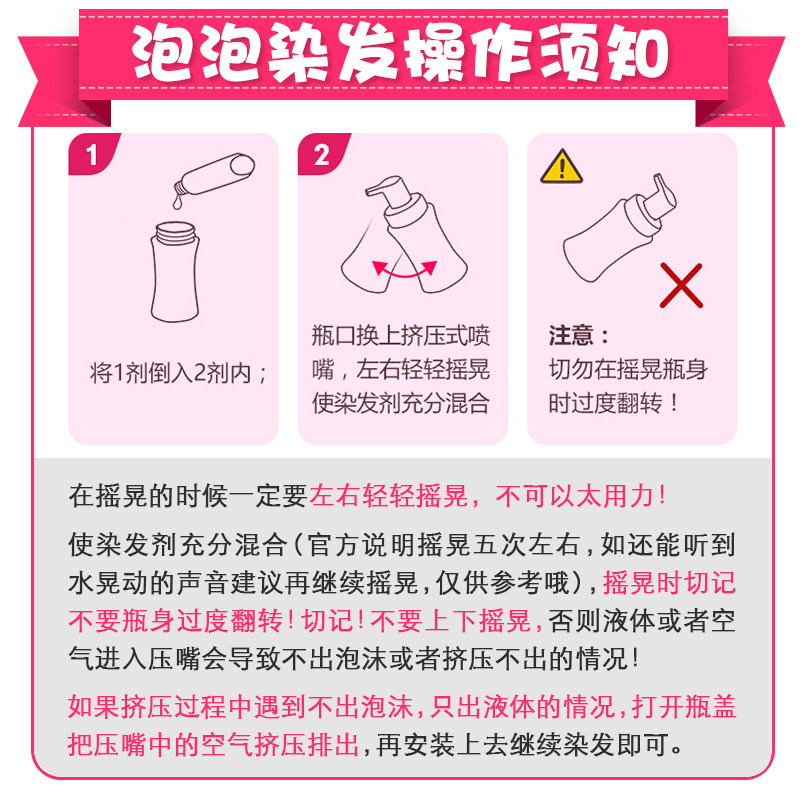 泡泡染发操作须知

1
将1剂倒入2剂内；

2
瓶口换上挤压式喷嘴，左右轻轻摇晃使染发剂充分混合

注意：
切勿在摇晃瓶身时过度翻转！

在摇晃的时候一定要左右轻轻摇晃，不可以太用力！

使染发剂充分混合（官方说明摇晃五次左右，如还能听到水晃动的声音建议再继续摇晃，仅供参考哦），摇晃时切记不要瓶身过度翻转！切记！不要上下摇晃，否则液体或者空气进入压嘴会导致不出泡沫或者挤压不出的情况！

如果挤压过程中遇到不出泡沫，只出液体的情况，打开瓶盖把压嘴中的空气挤压排出，再安装上去继续染发即可。