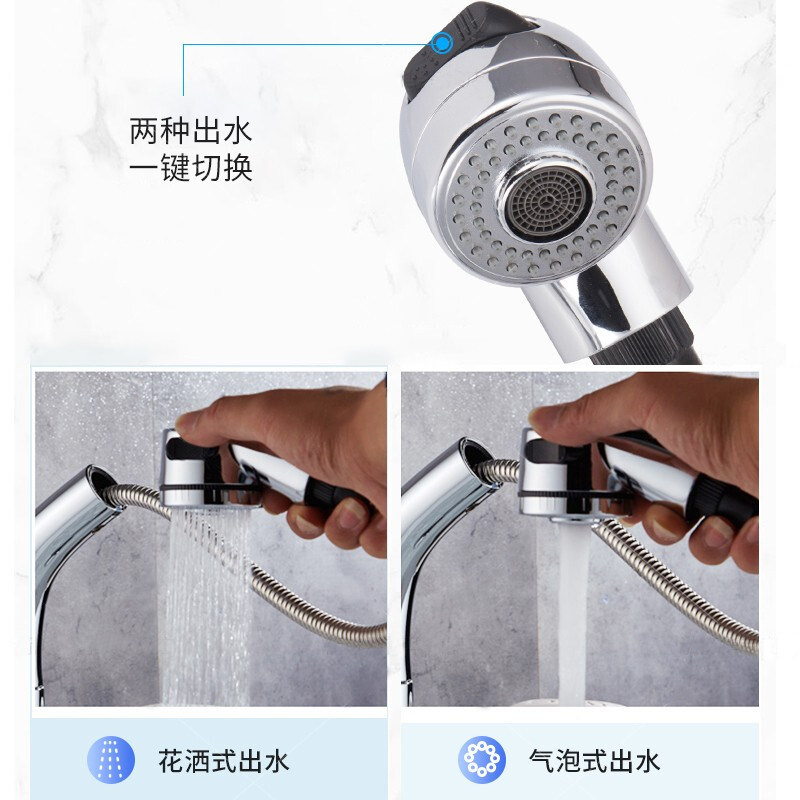 两种出水
一键切换

花洒式出水

气泡式出水