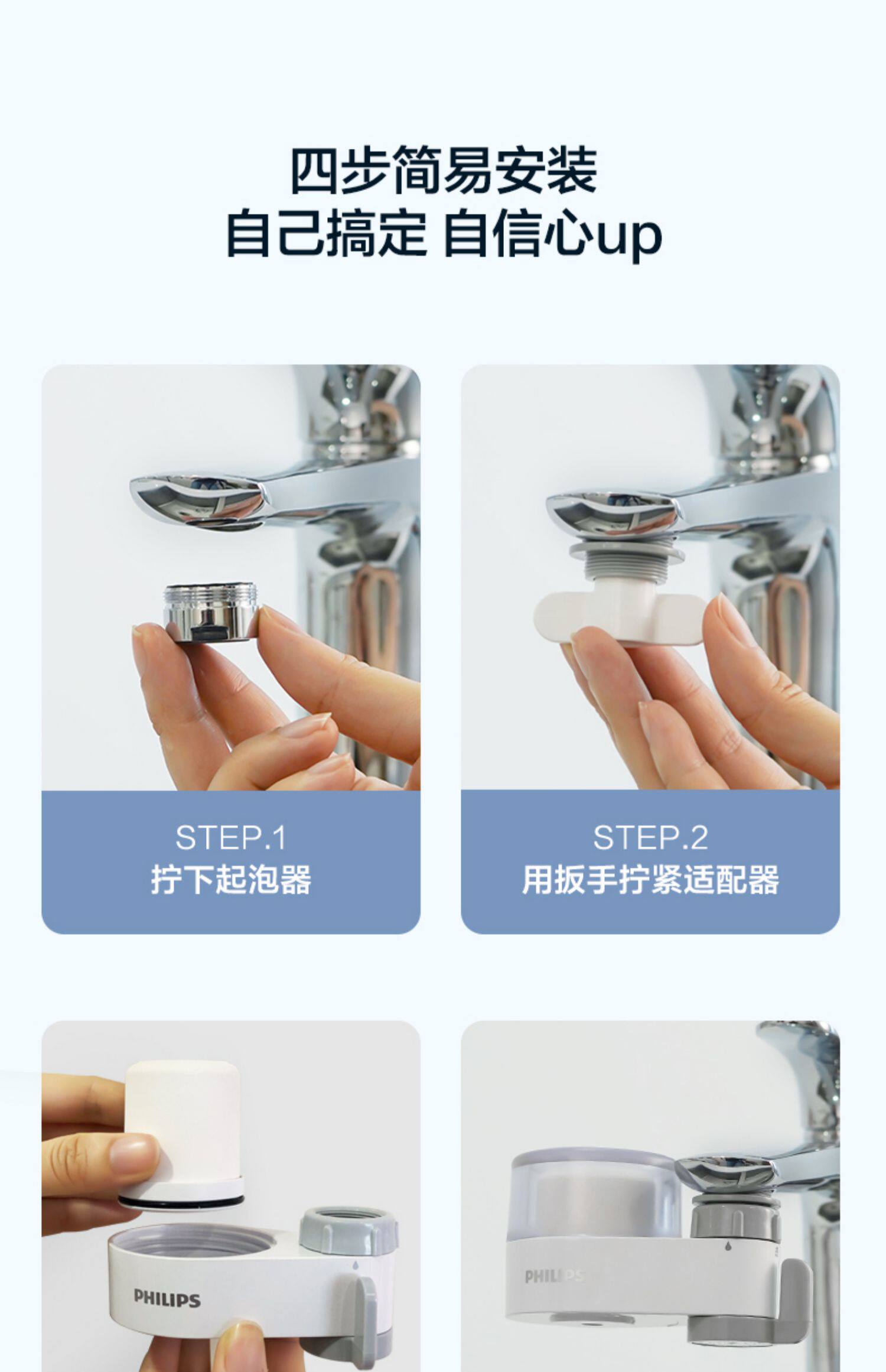 四步简易安装
自己搞定 自信心up

STEP.1
拧下起泡器

STEP.2
用扳手拧紧适配器

PHILIPS

PHILIPS