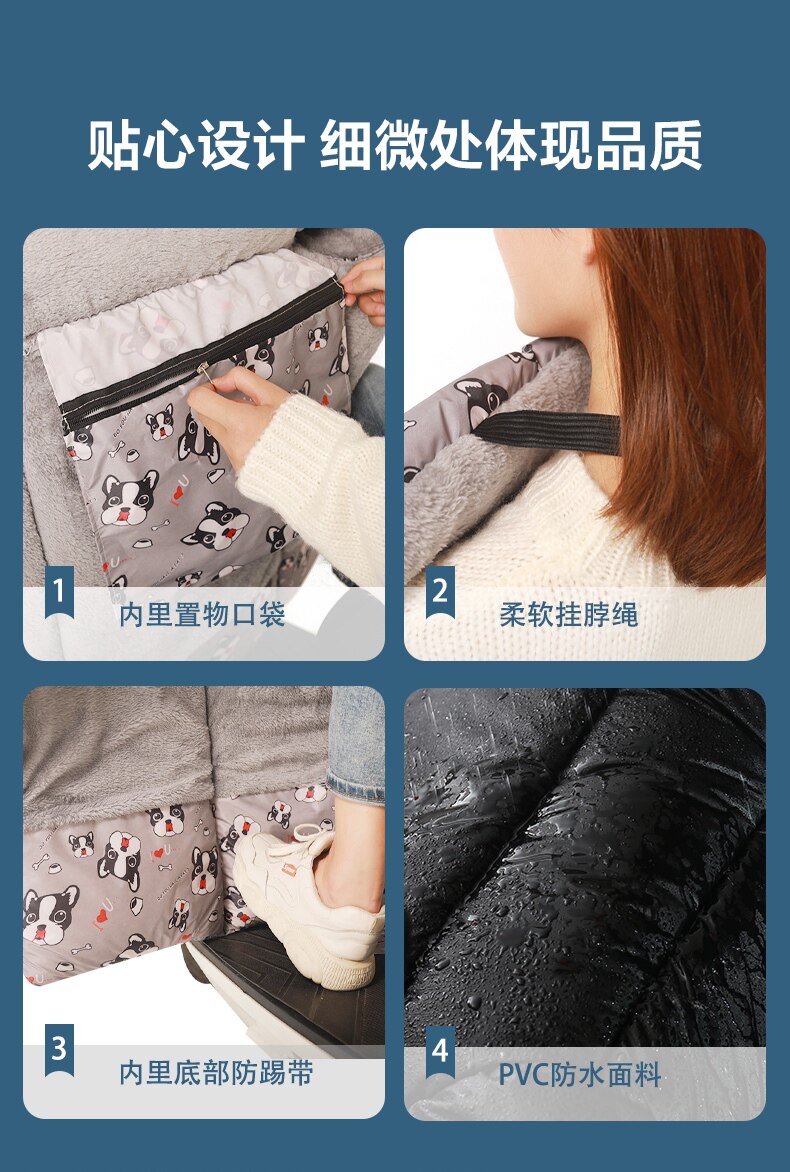 贴心设计 细微处体现品质

1
内里置物口袋

2
柔软挂脖绳

3
内里底部防踢带

4
PVC防水面料