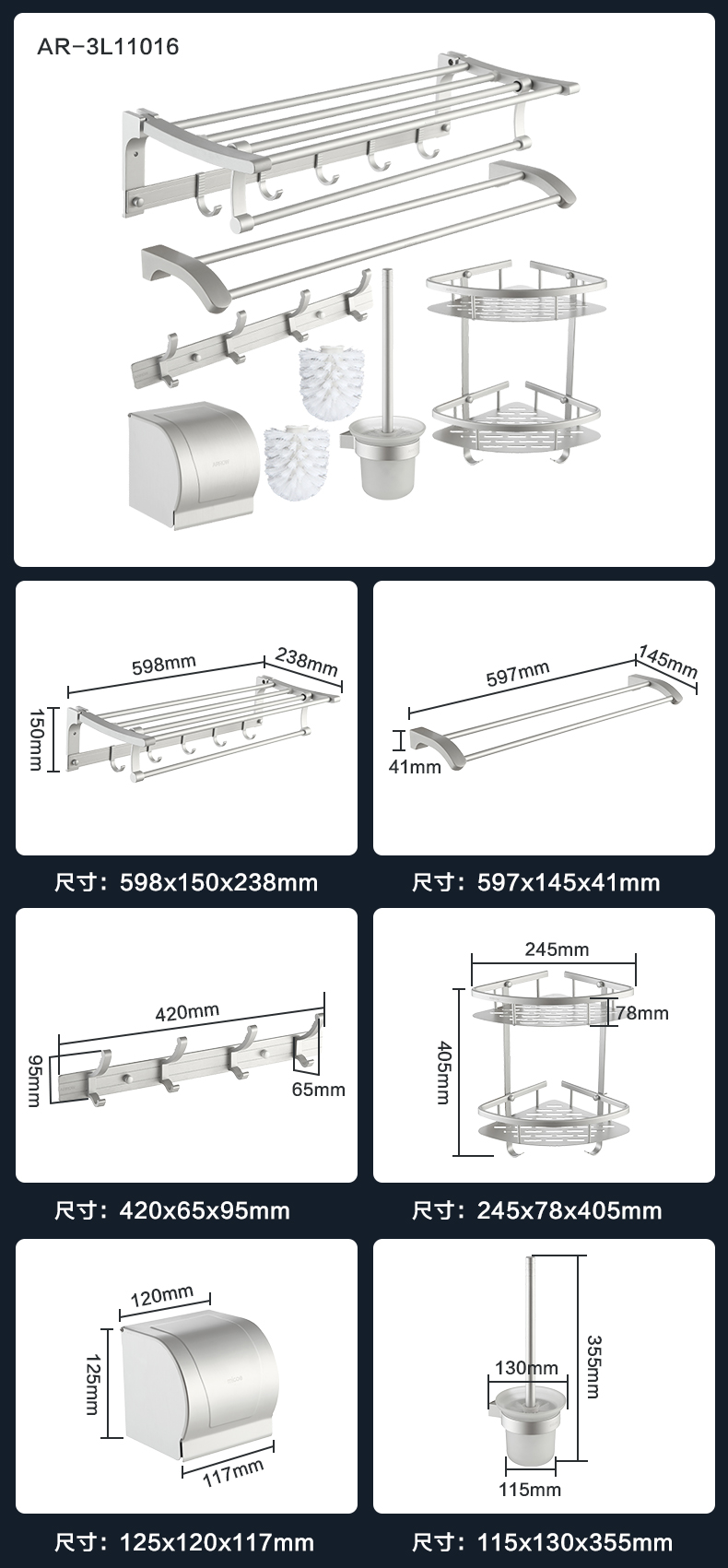 AR-3L11016

598mm
238mm
150mm

尺寸：598x150x238mm

597mm
145mm
41mm

尺寸：597x145x41mm

420mm
95mm
65mm

尺寸：420x65x95mm

245mm
78mm
405mm

尺寸：245x78x405mm

120mm
125mm
117mm

尺寸：125x120x117mm

355mm
130mm
115mm

尺寸：115x130x355mm