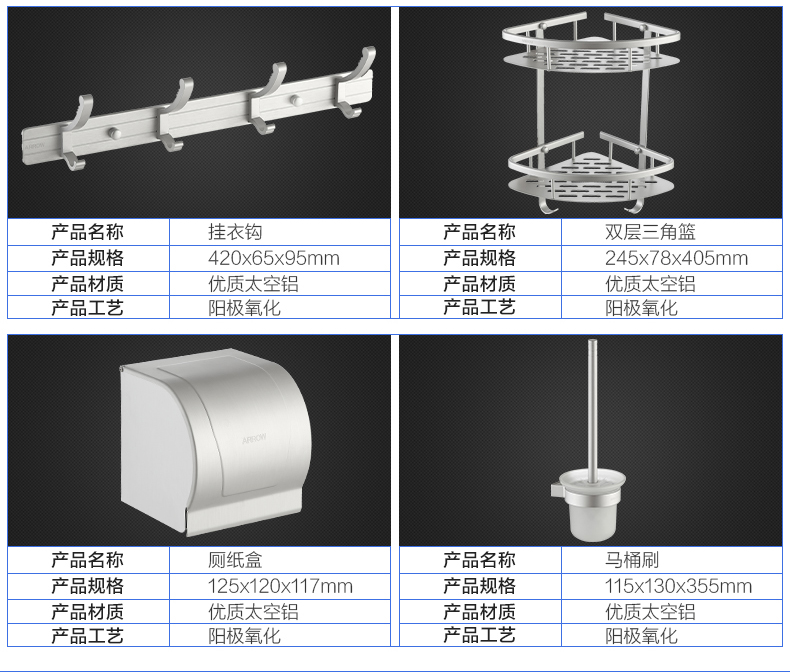 ARROW

| 产品名称 | 挂衣钩 |
|---|---|
| 产品规格 | 420x65x95mm |
| 产品材质 | 优质太空铝 |
| 产品工艺 | 阳极氧化 |

| 产品名称 | 双层三角篮 |
|---|---|
| 产品规格 | 245x78x405mm |
| 产品材质 | 优质太空铝 |
| 产品工艺 | 阳极氧化 |

ARROW

| 产品名称 | 厕纸盒 |
|---|---|
| 产品规格 | 125x120x117mm |
| 产品材质 | 优质太空铝 |
| 产品工艺 | 阳极氧化 |

| 产品名称 | 马桶刷 |
|---|---|
| 产品规格 | 115x130x355mm |
| 产品材质 | 优质太空铝 |
| 产品工艺 | 阳极氧化 |