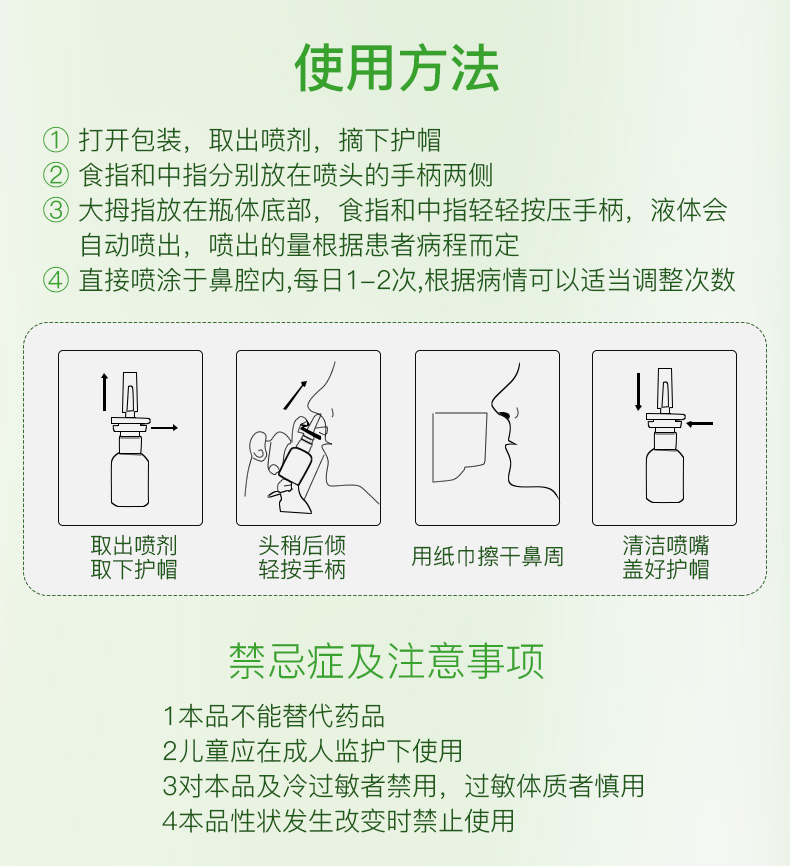 使用方法

① 打开包装，取出喷剂，摘下护帽
② 食指和中指分别放在喷头的手柄两侧
③ 大拇指放在瓶体底部，食指和中指轻轻按压手柄，液体会自动喷出，喷出的量根据患者病程而定
④ 直接喷涂于鼻腔内,每日1-2次,根据病情可以适当调整次数

取出喷剂
取下护帽

头稍后倾
轻按手柄

用纸巾擦干鼻周

清洁喷嘴
盖好护帽

禁忌症及注意事项

1本品不能替代药品
2儿童应在成人监护下使用
3对本品及冷过敏者禁用，过敏体质者慎用
4本品性状发生改变时禁止使用